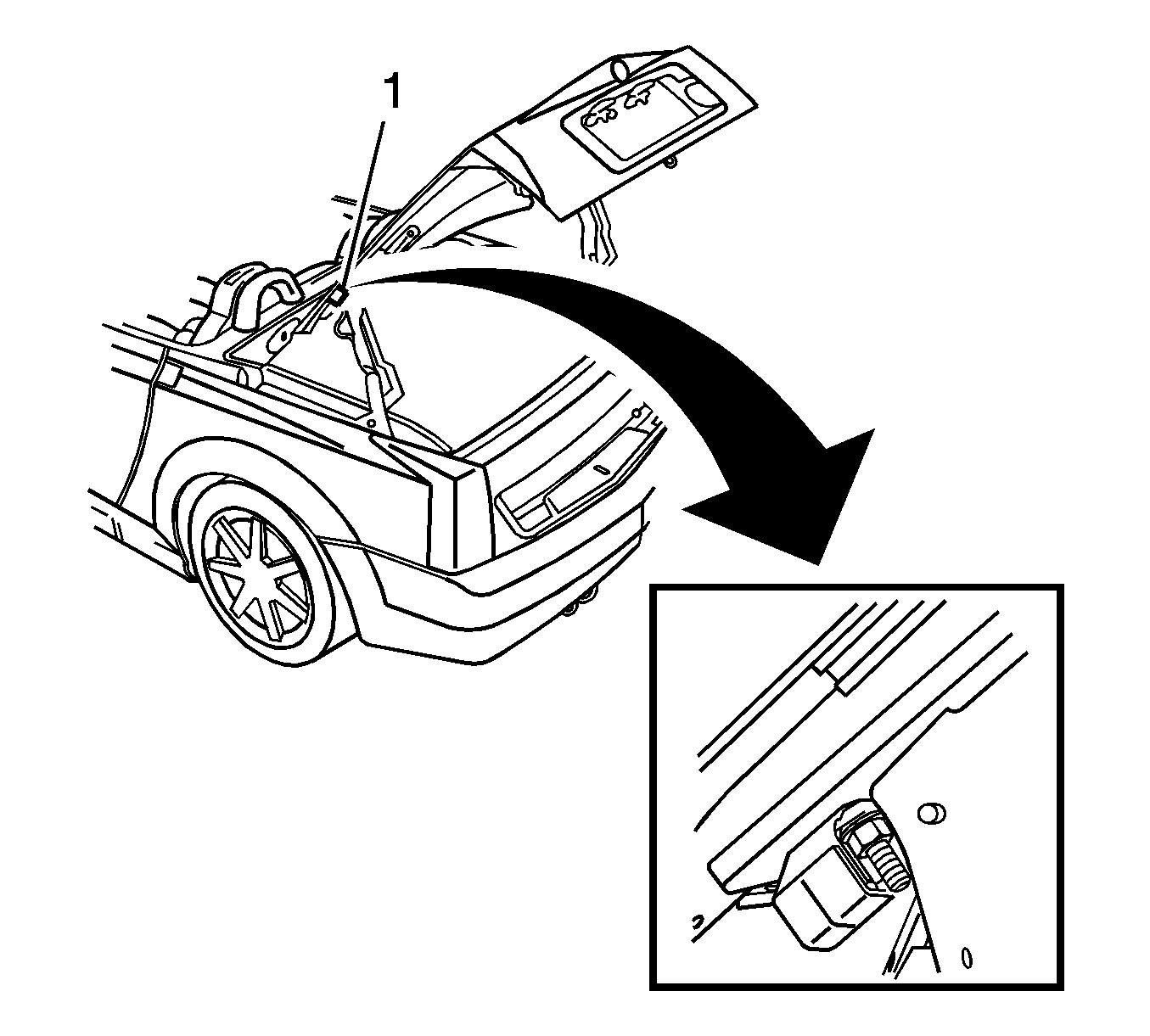 1