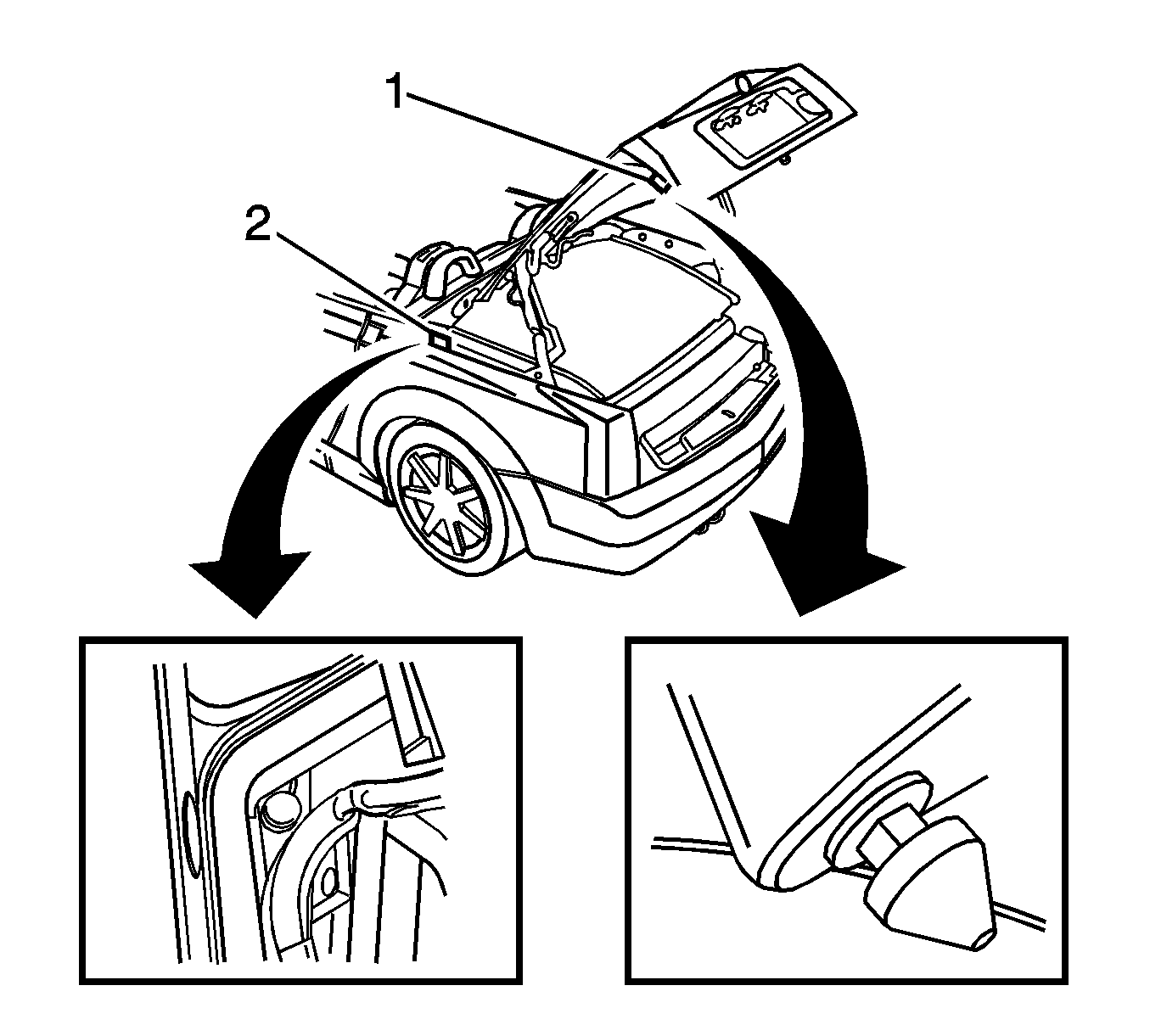 1
2