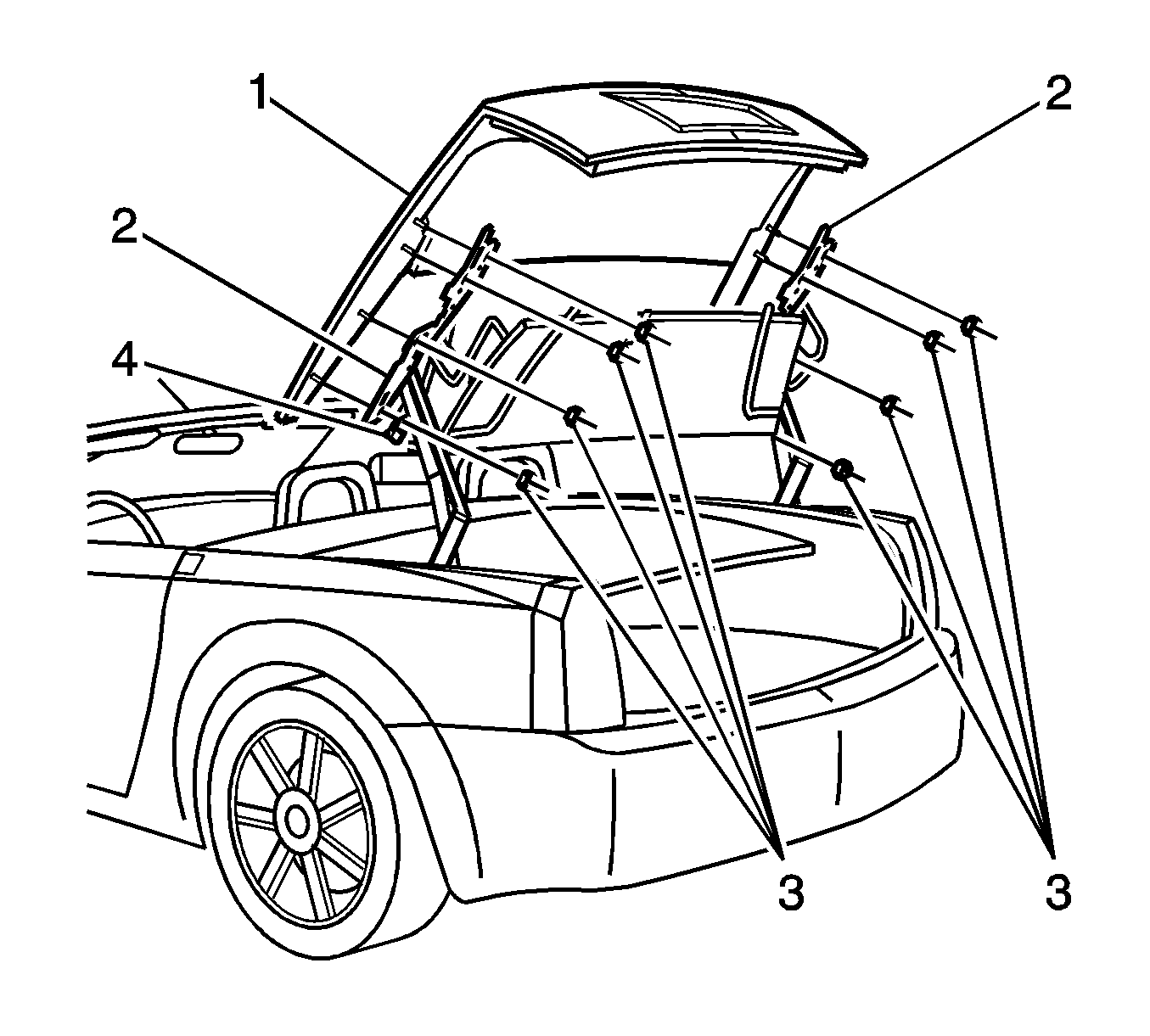 1
2
2
4
3
3