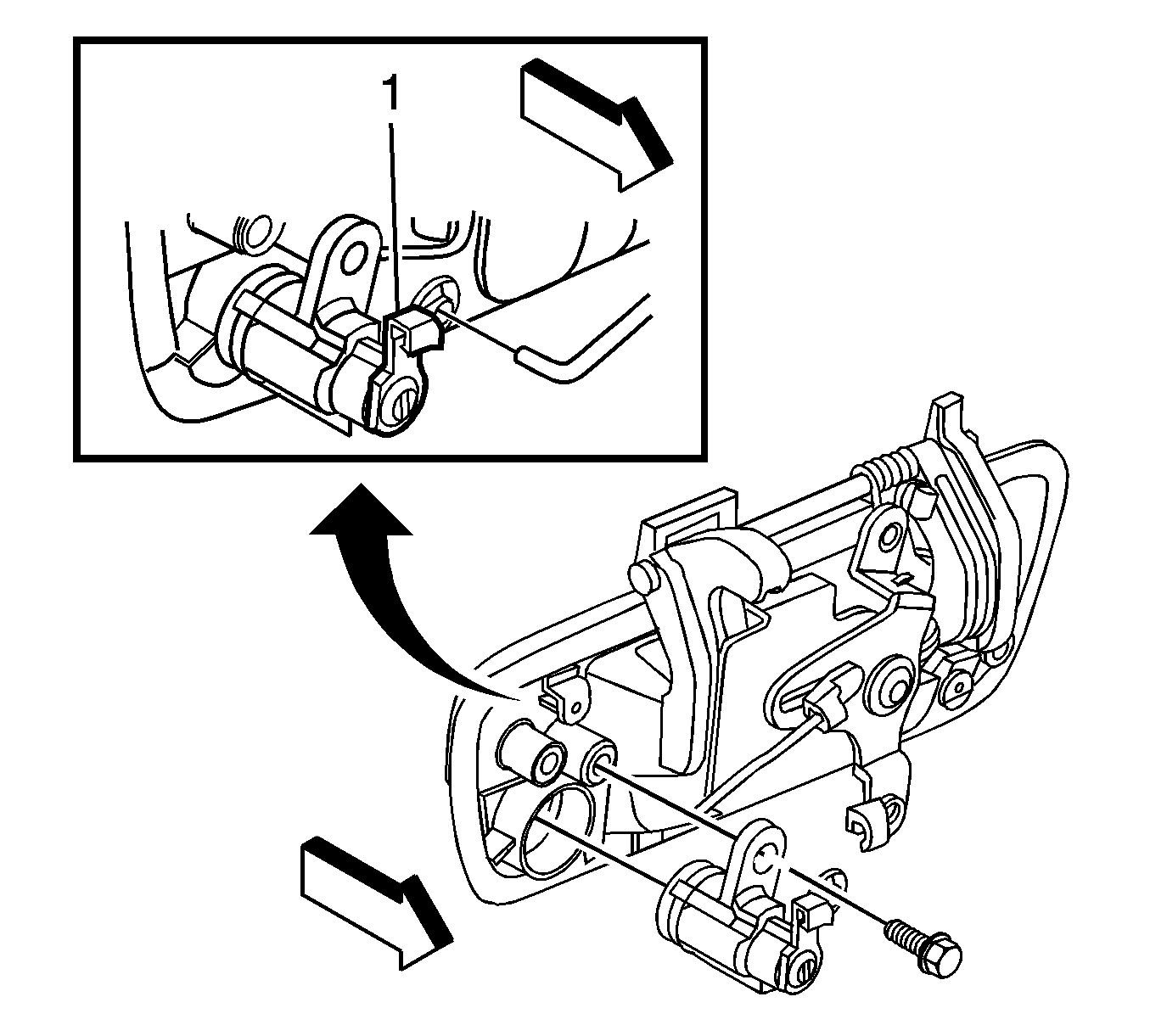 1