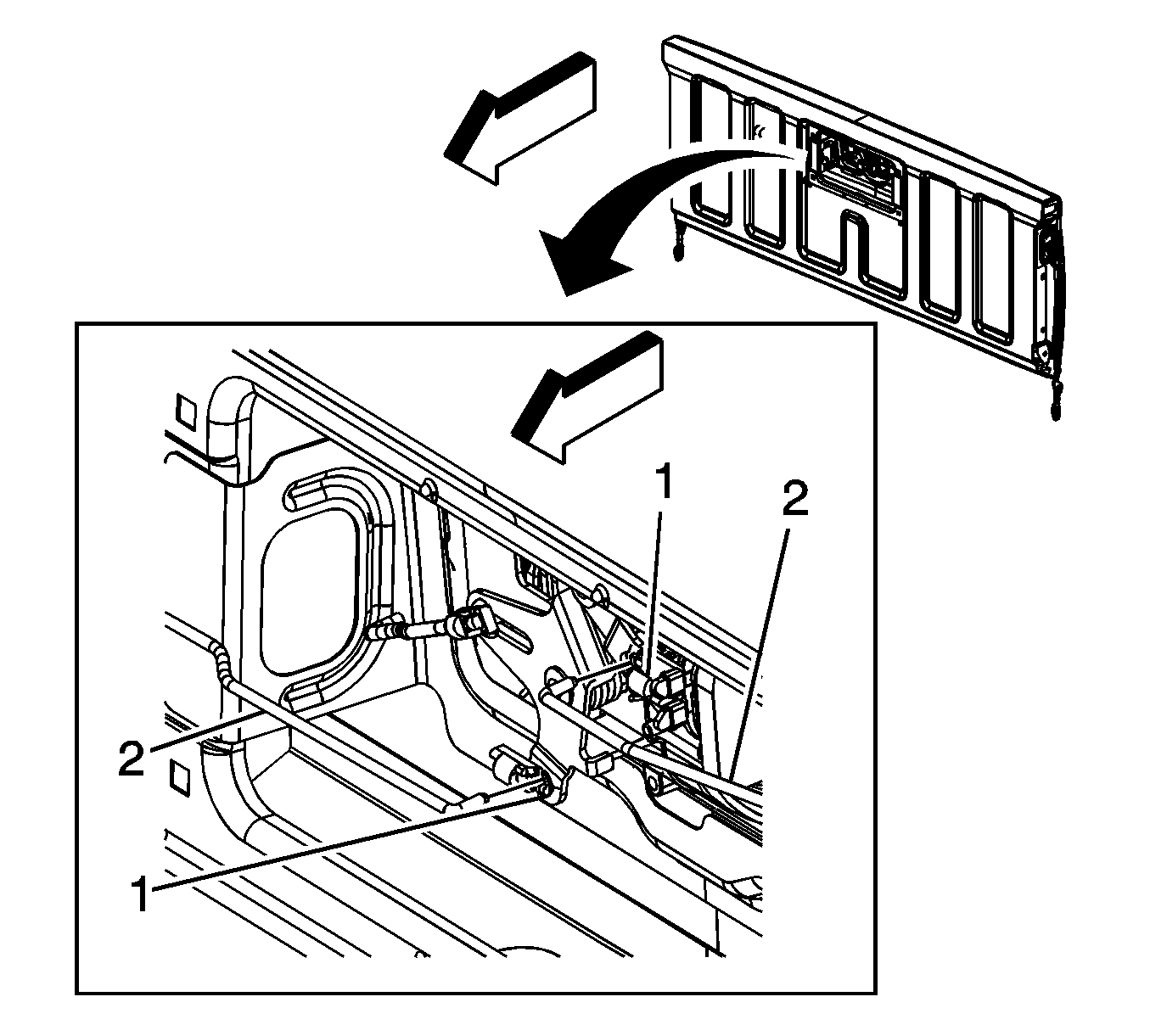 1
2
2
1