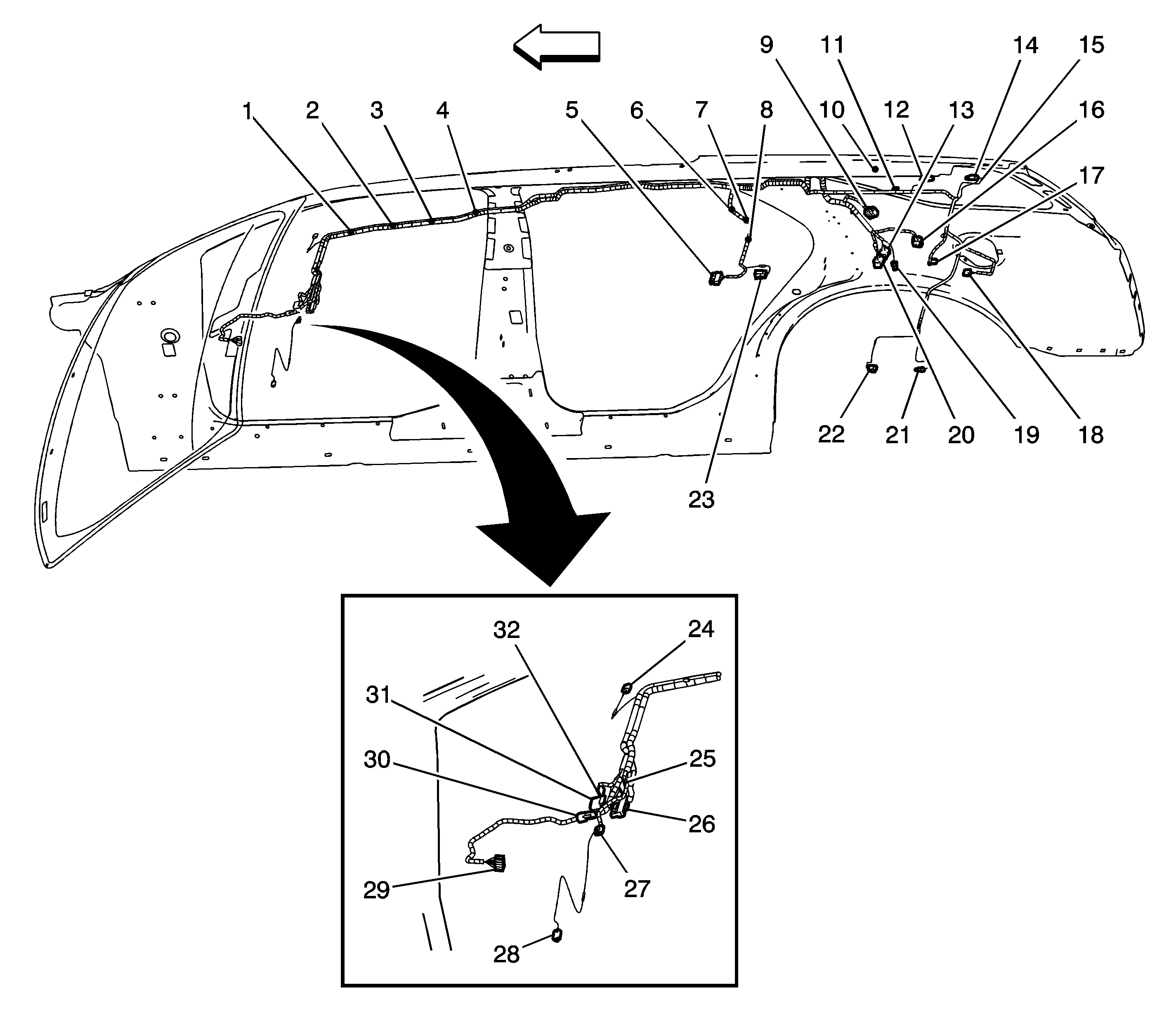 9 11 14 15
1 2 3 4 5 6 7 8 10 12 13 16
17
22 21 20 19 18
23
32 24
31
30 25
26
29 27
28