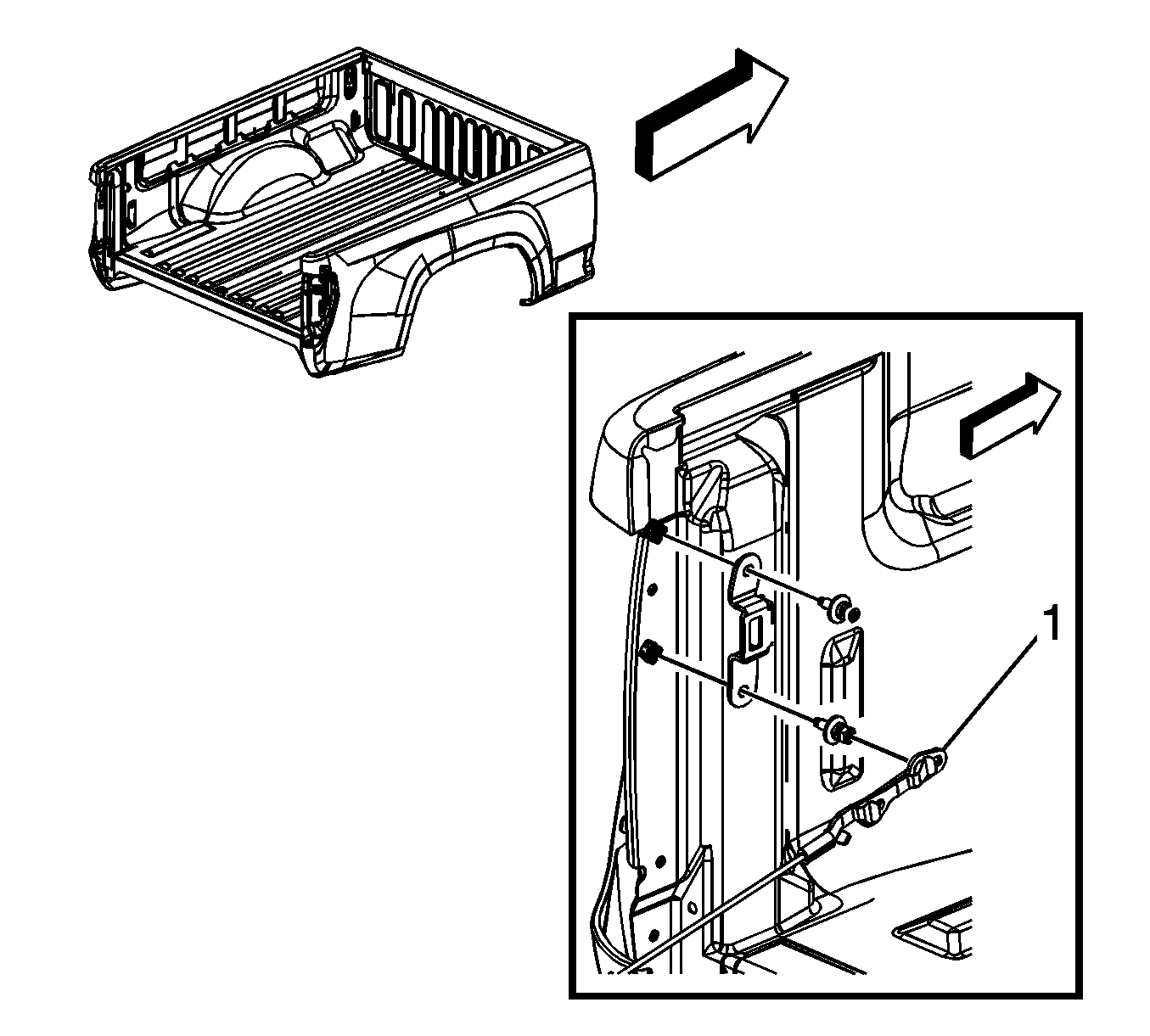 1