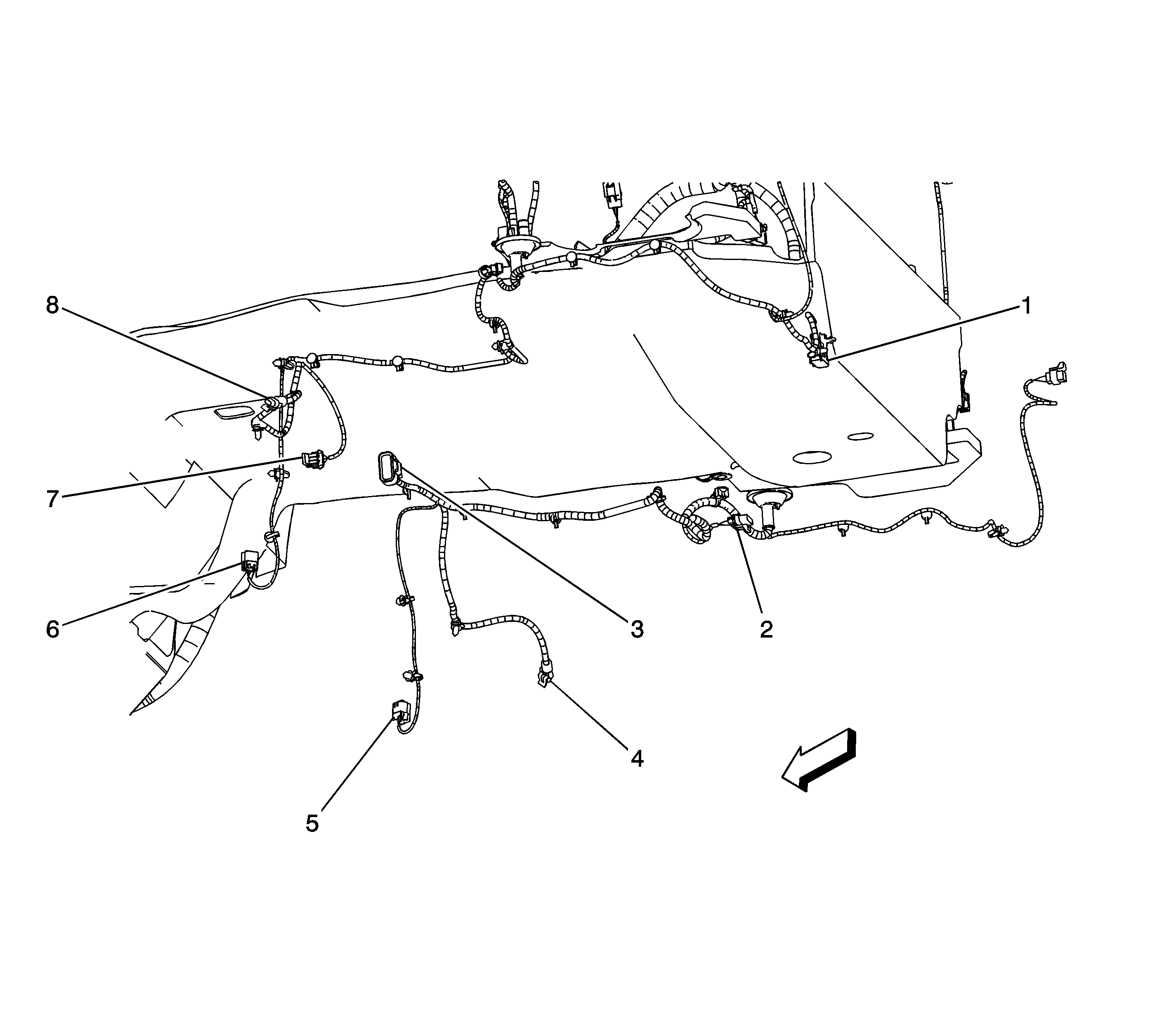 8
1
7
6
3
2
4
5