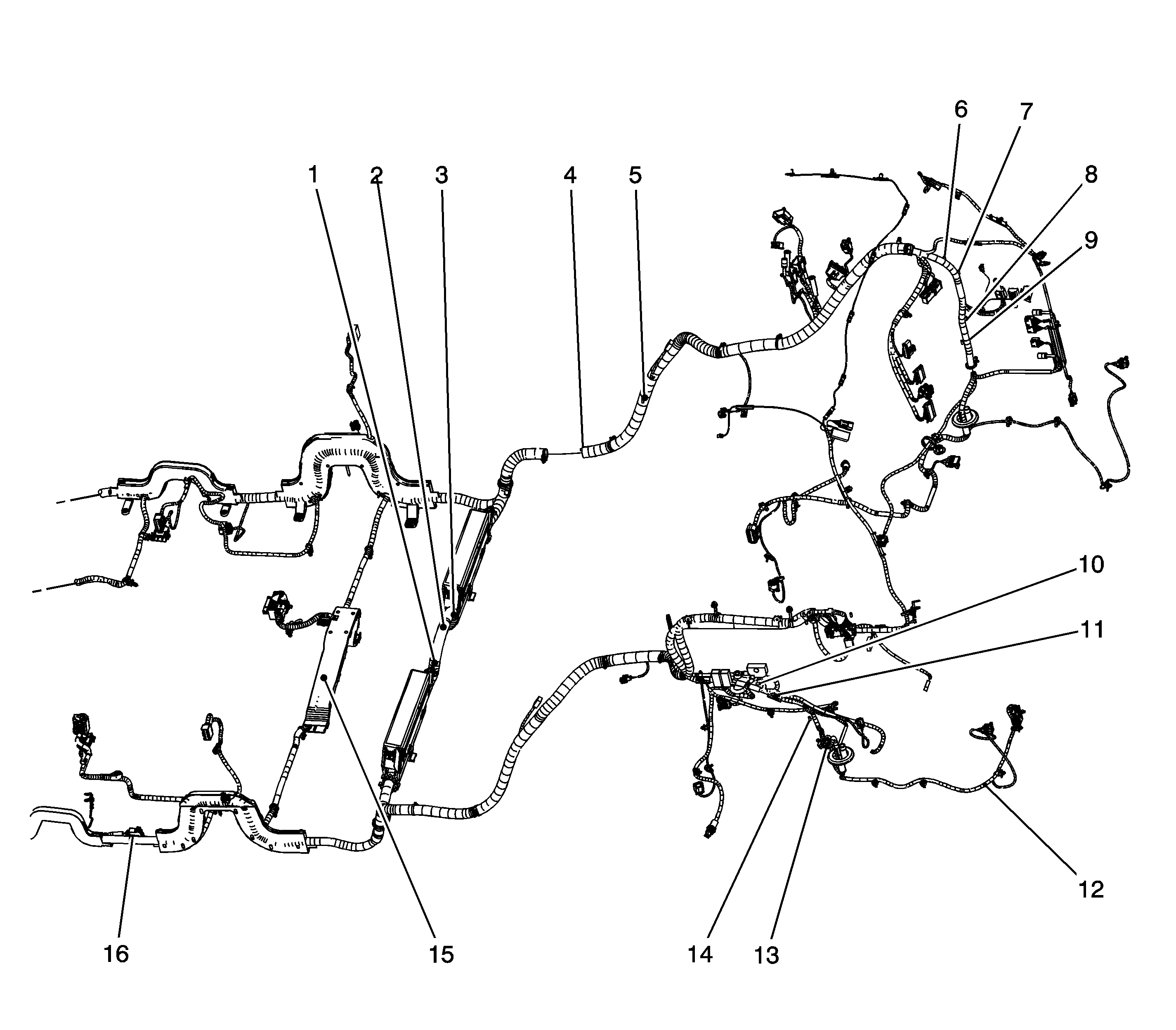 6
7
1
2
3
4
5
8
9
10
11
12
16
15
14
13