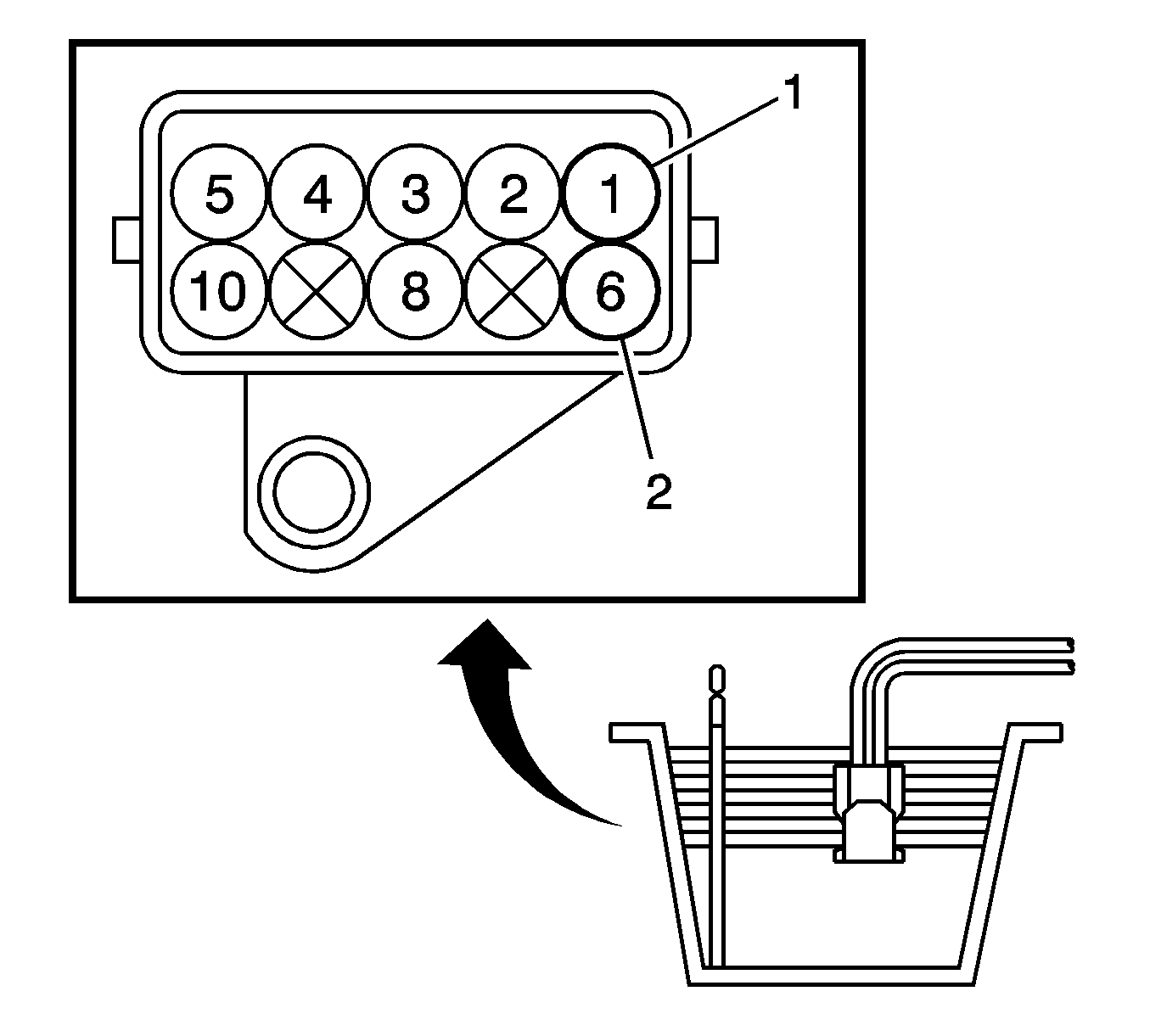 1
5 4 3 2 1
10 8 6
2