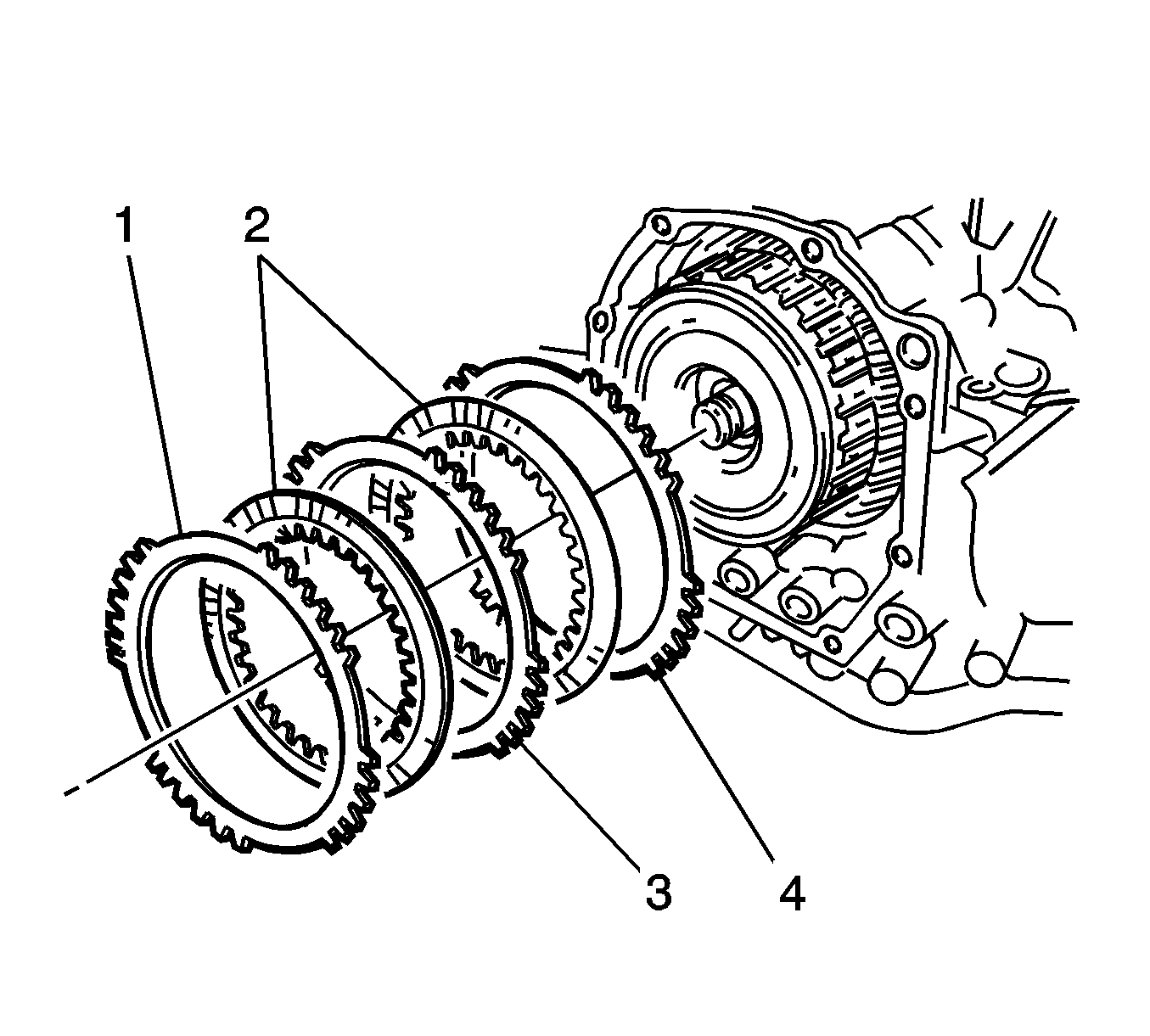 1
2
3
4