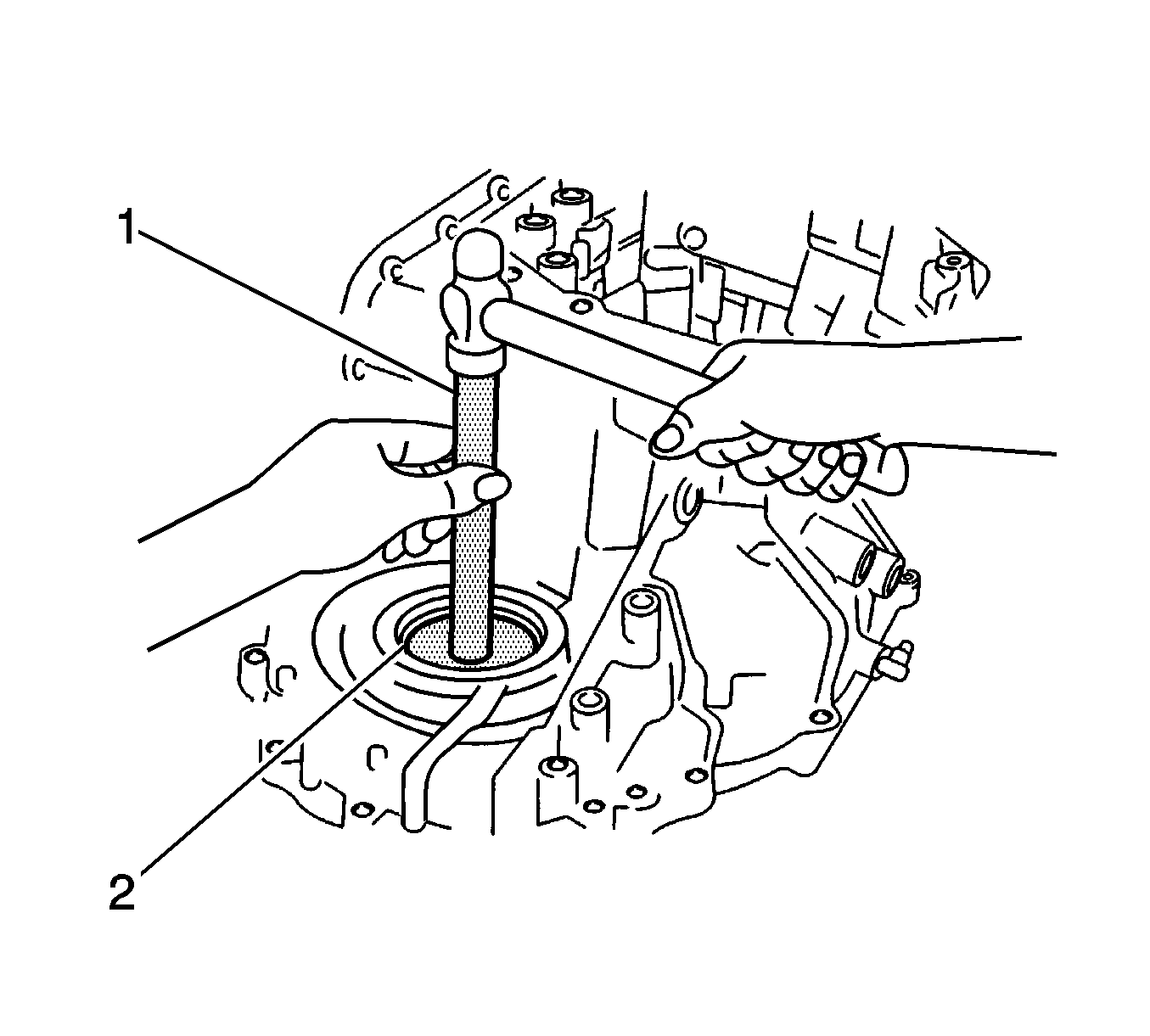 1

2