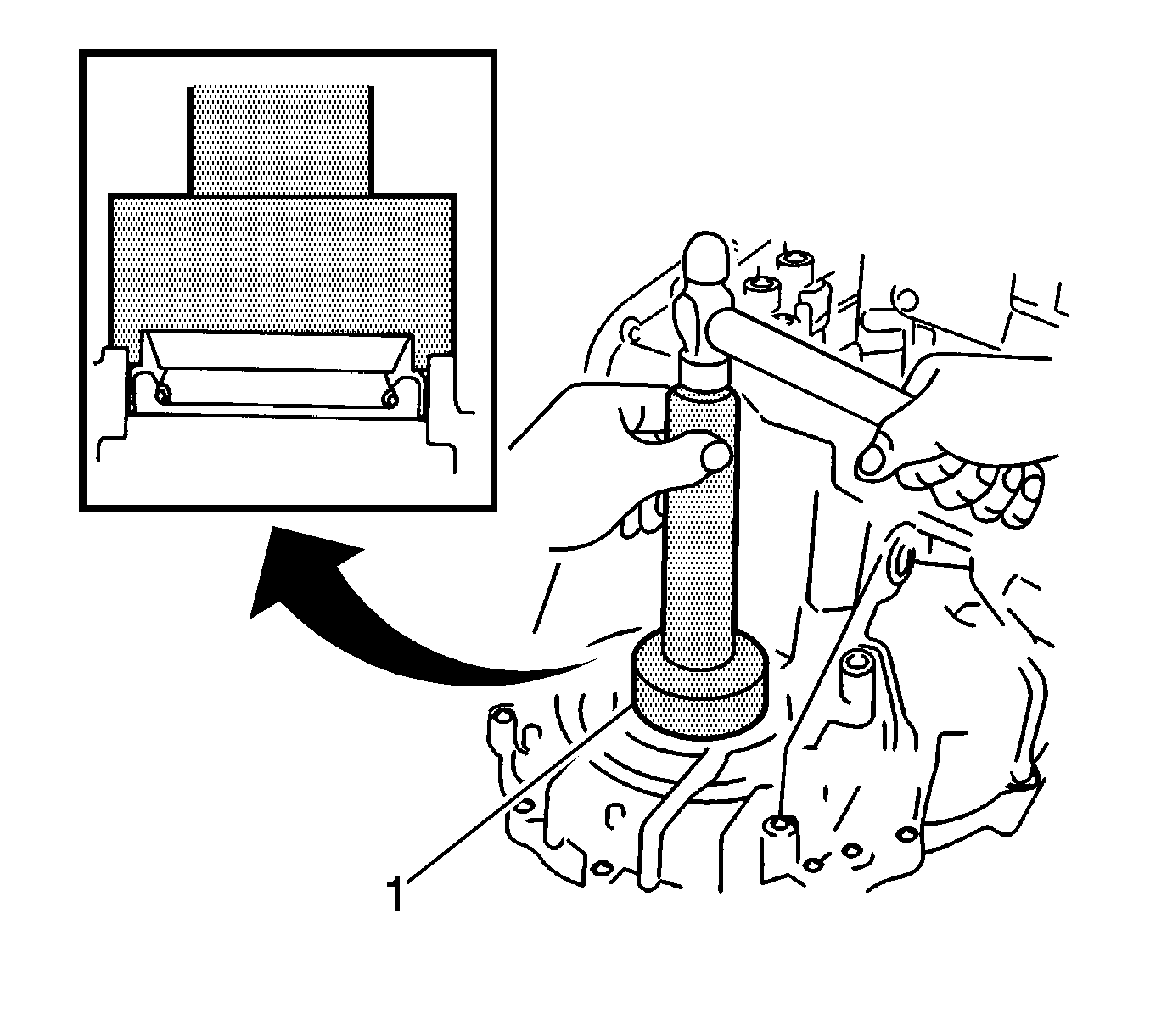 1