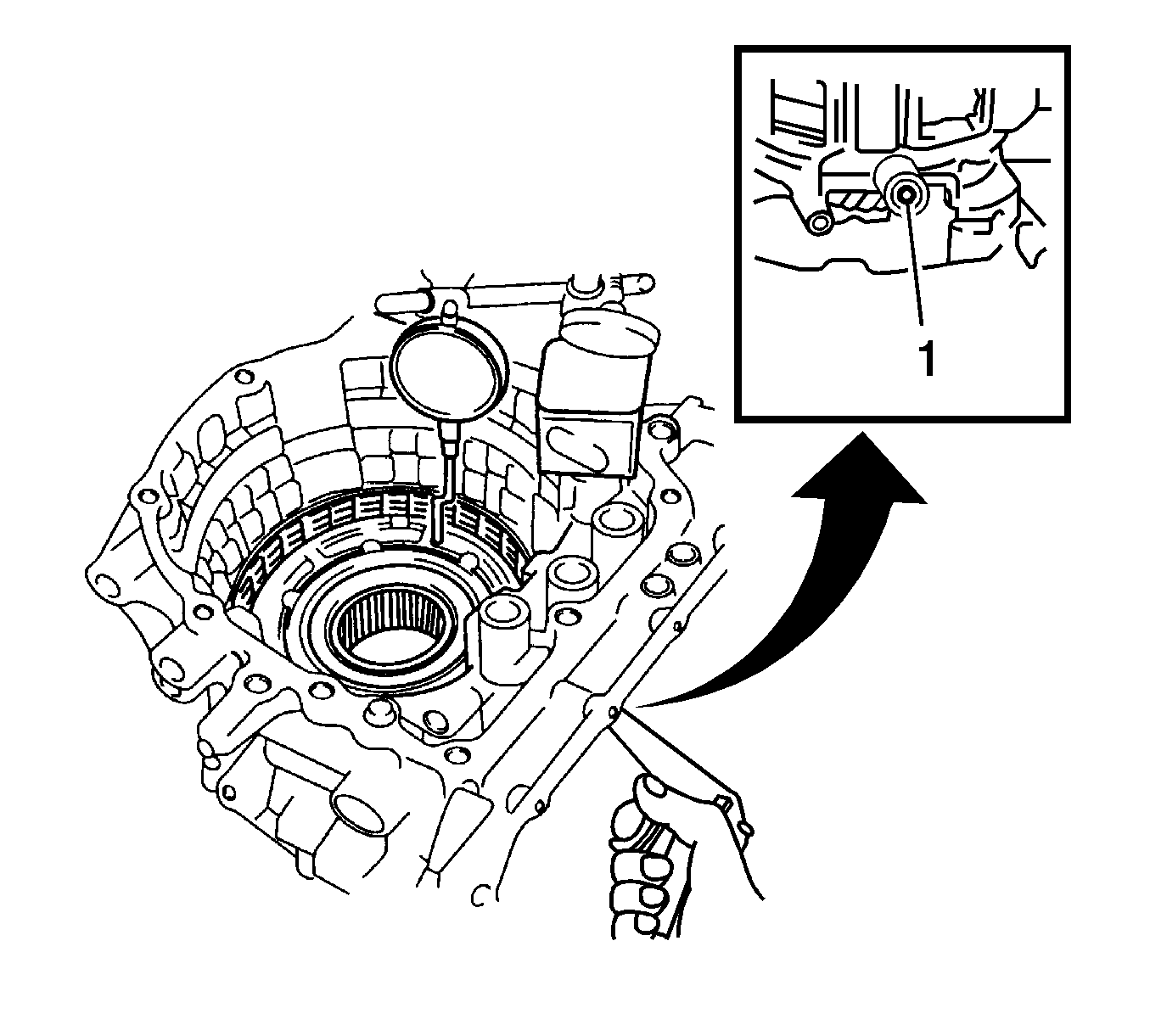 1