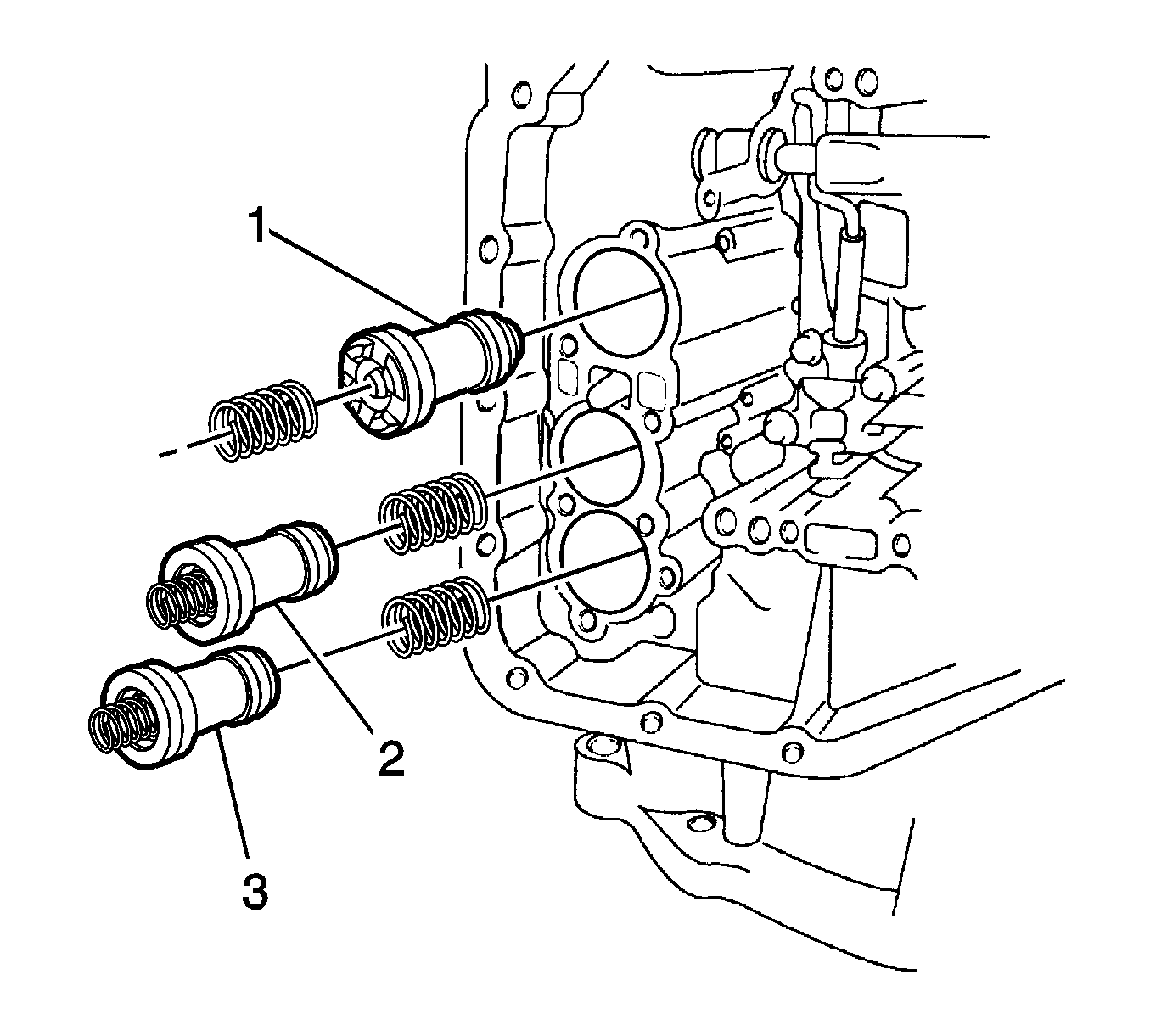 1
2
3