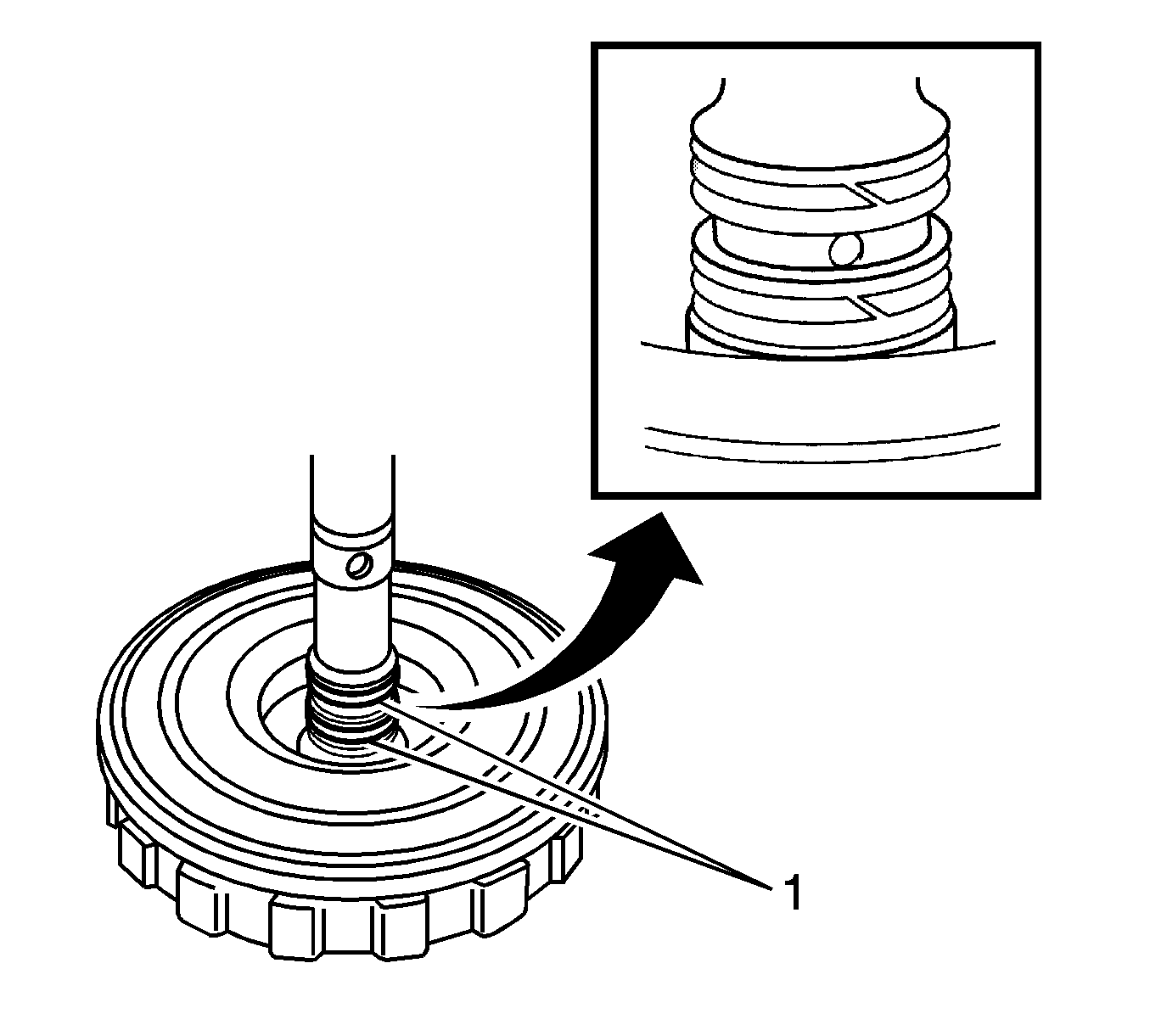 1