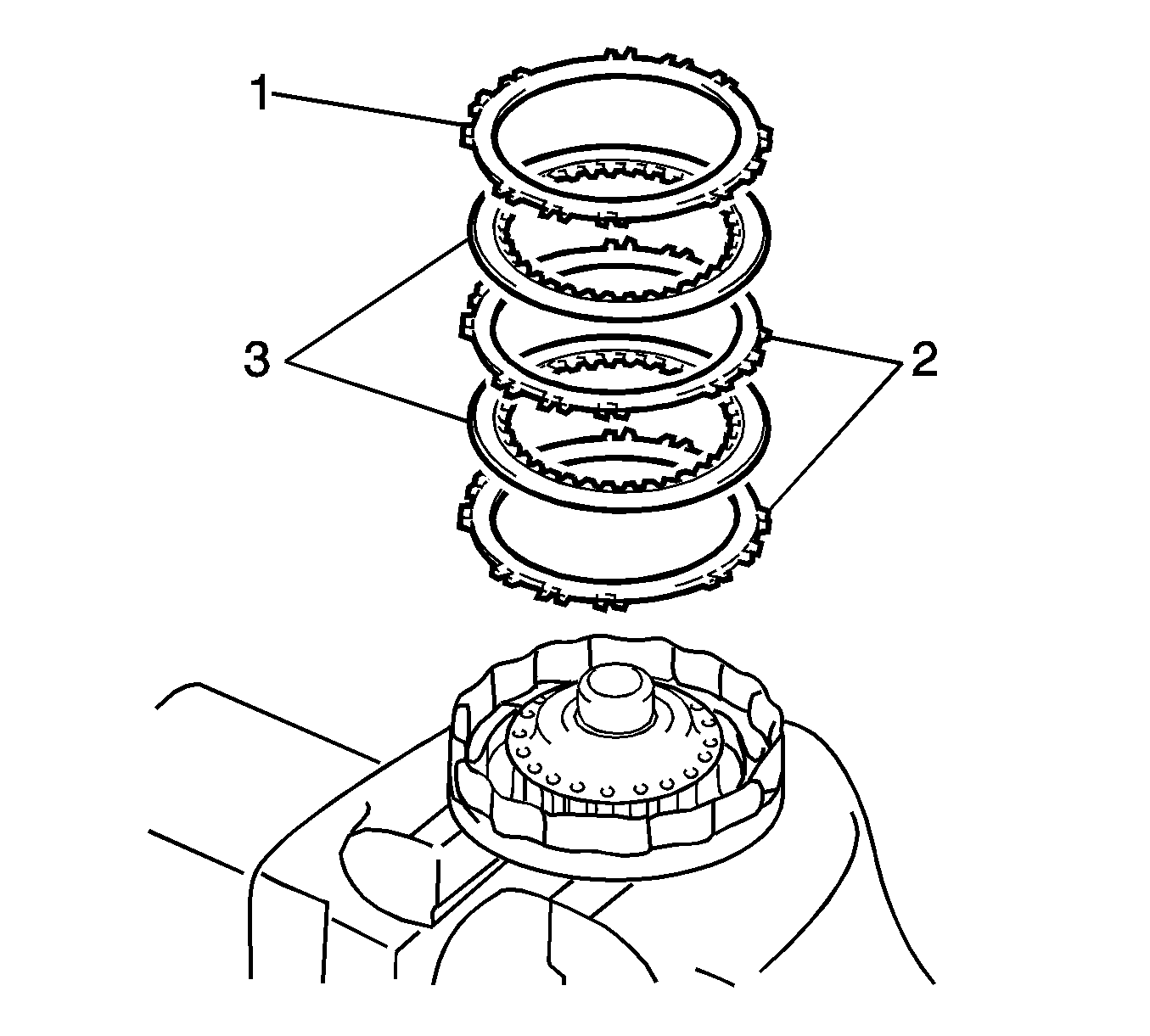 1
3
2