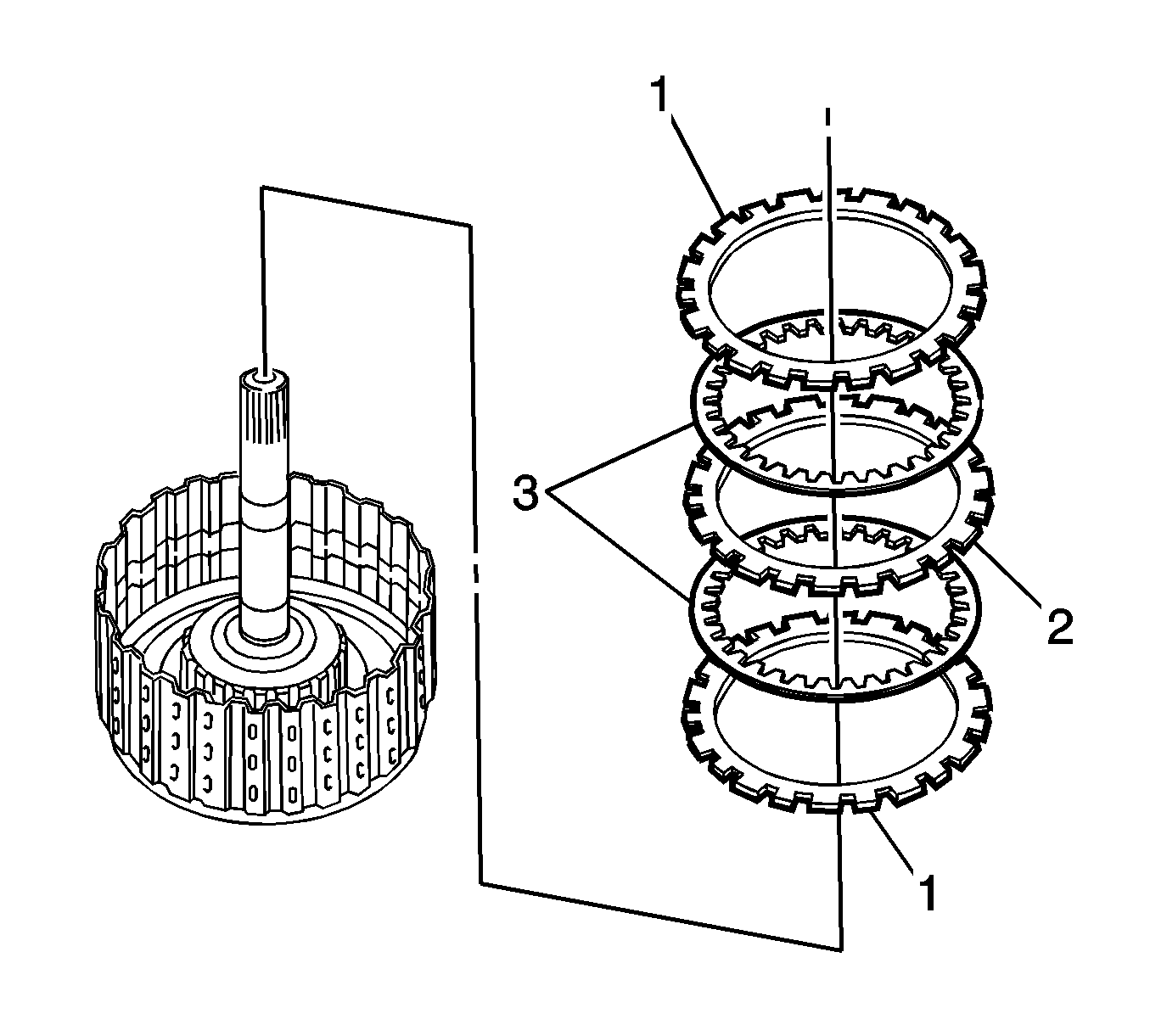 1
3
2
1