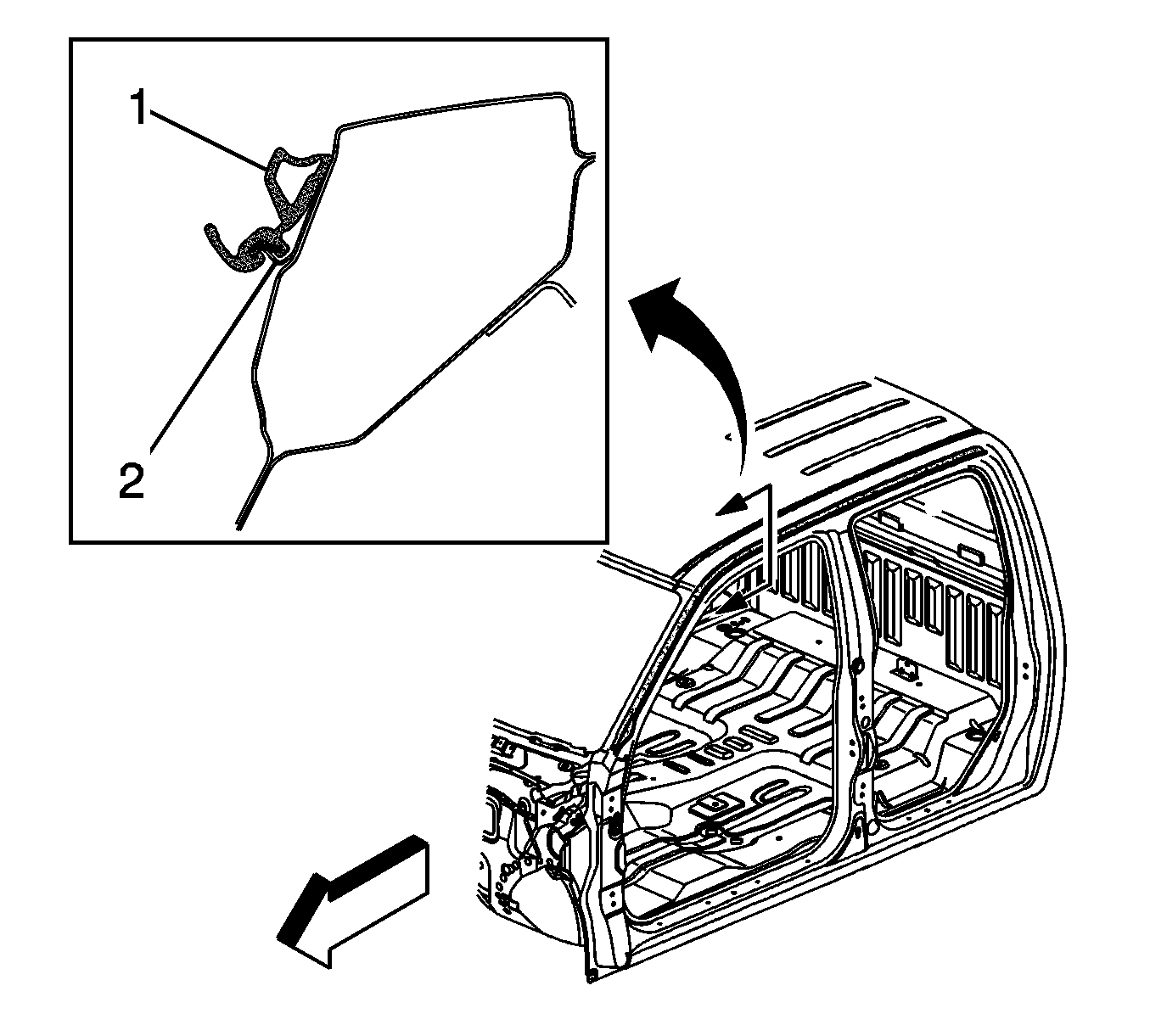 1
2