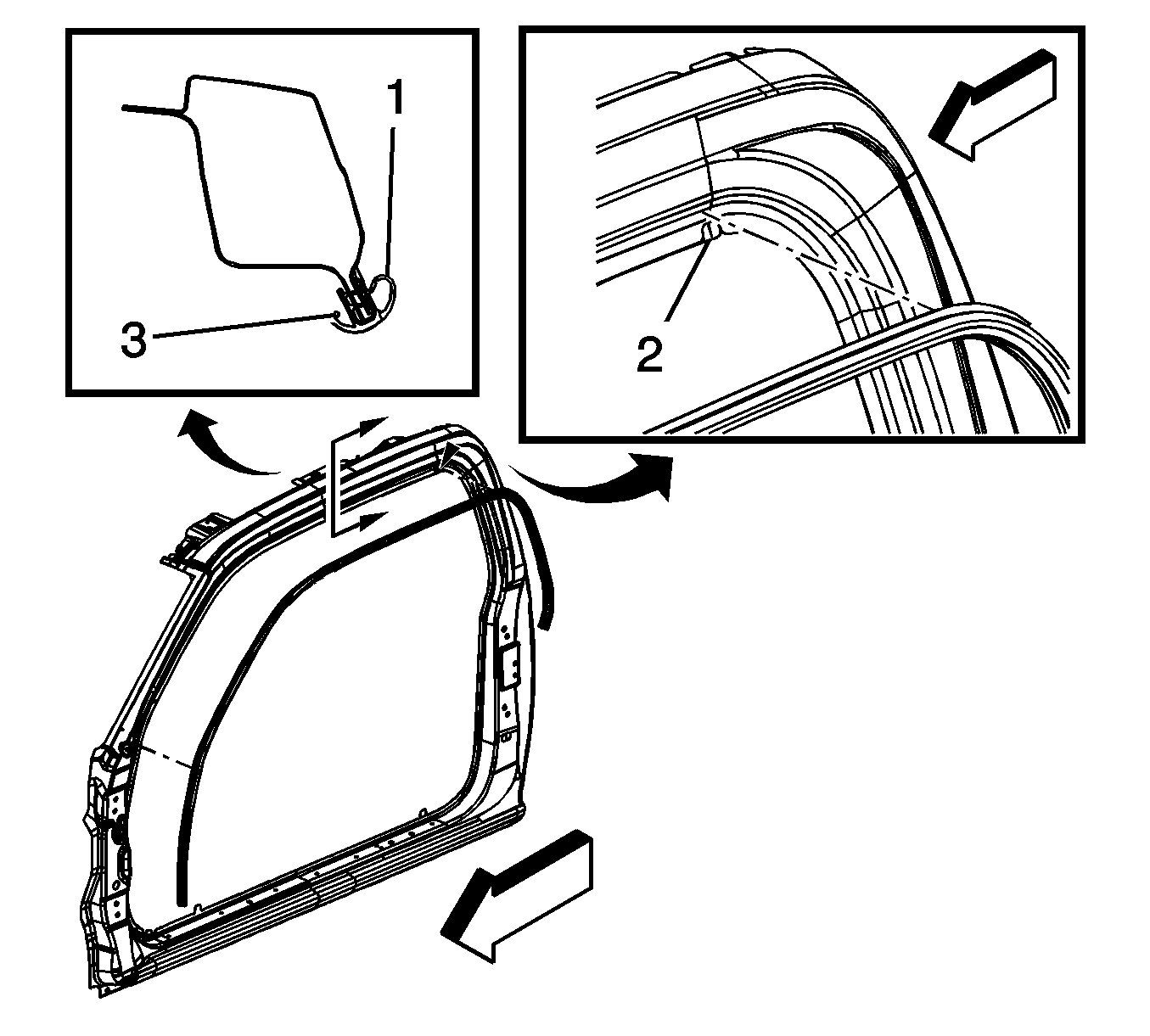 1
3
2