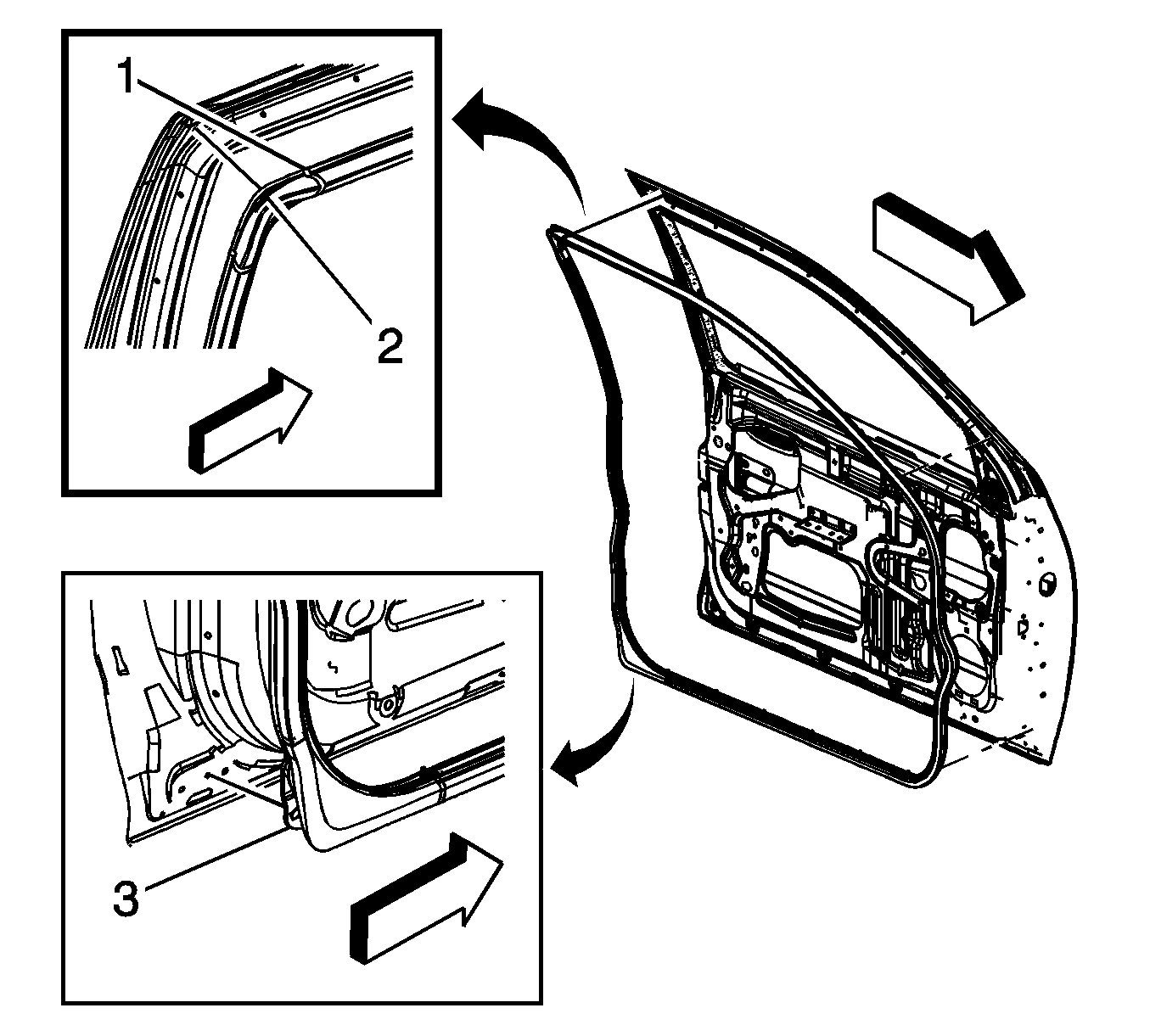 1
2
3