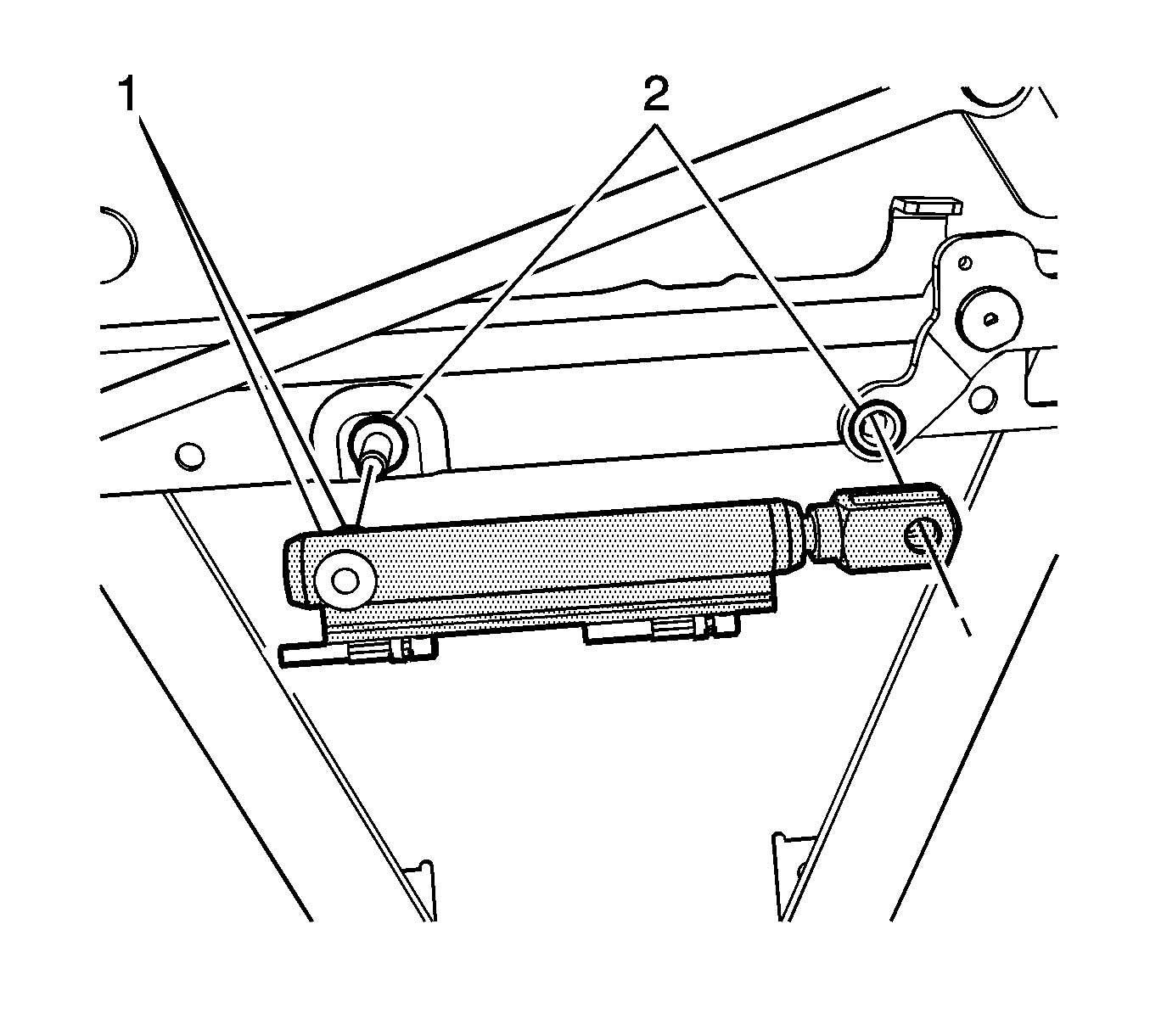 1
2