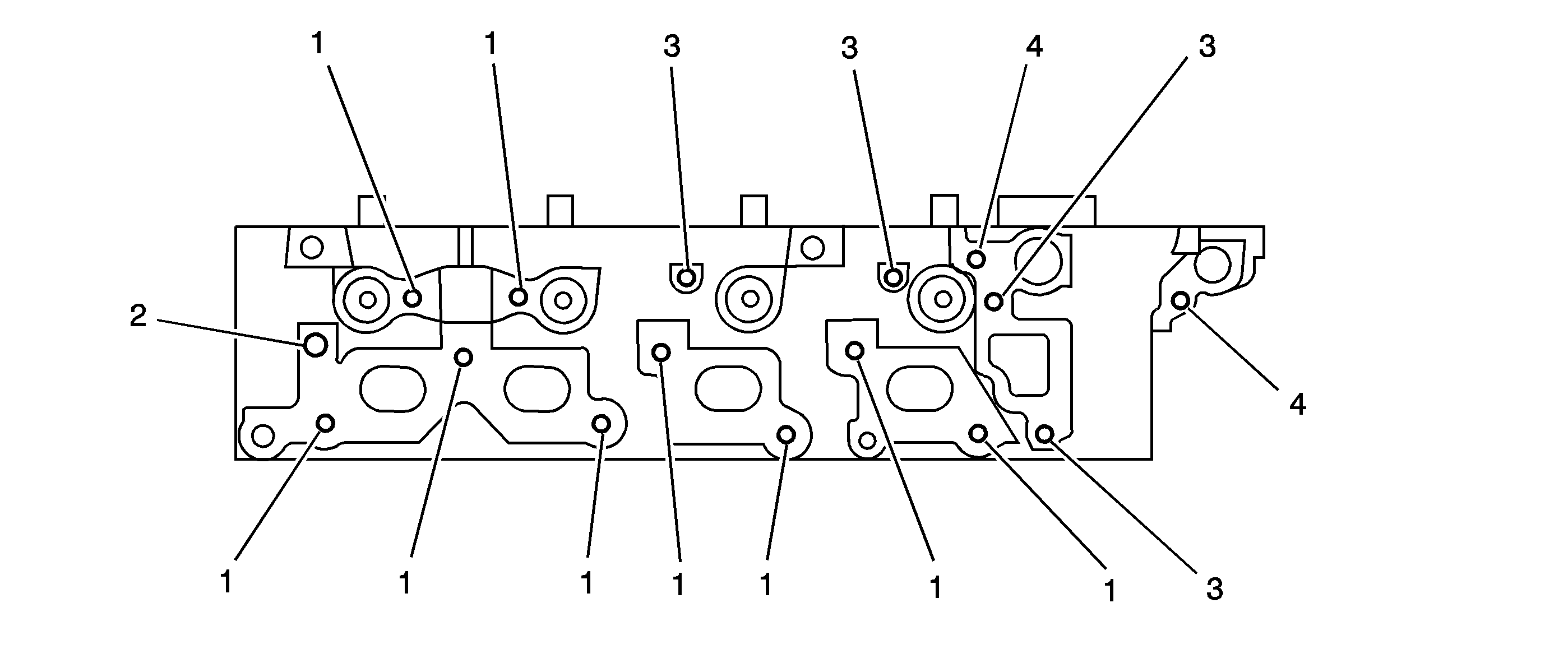 1 1 3 3 4 3

2

4

1 1 1 1 1 1 1 3