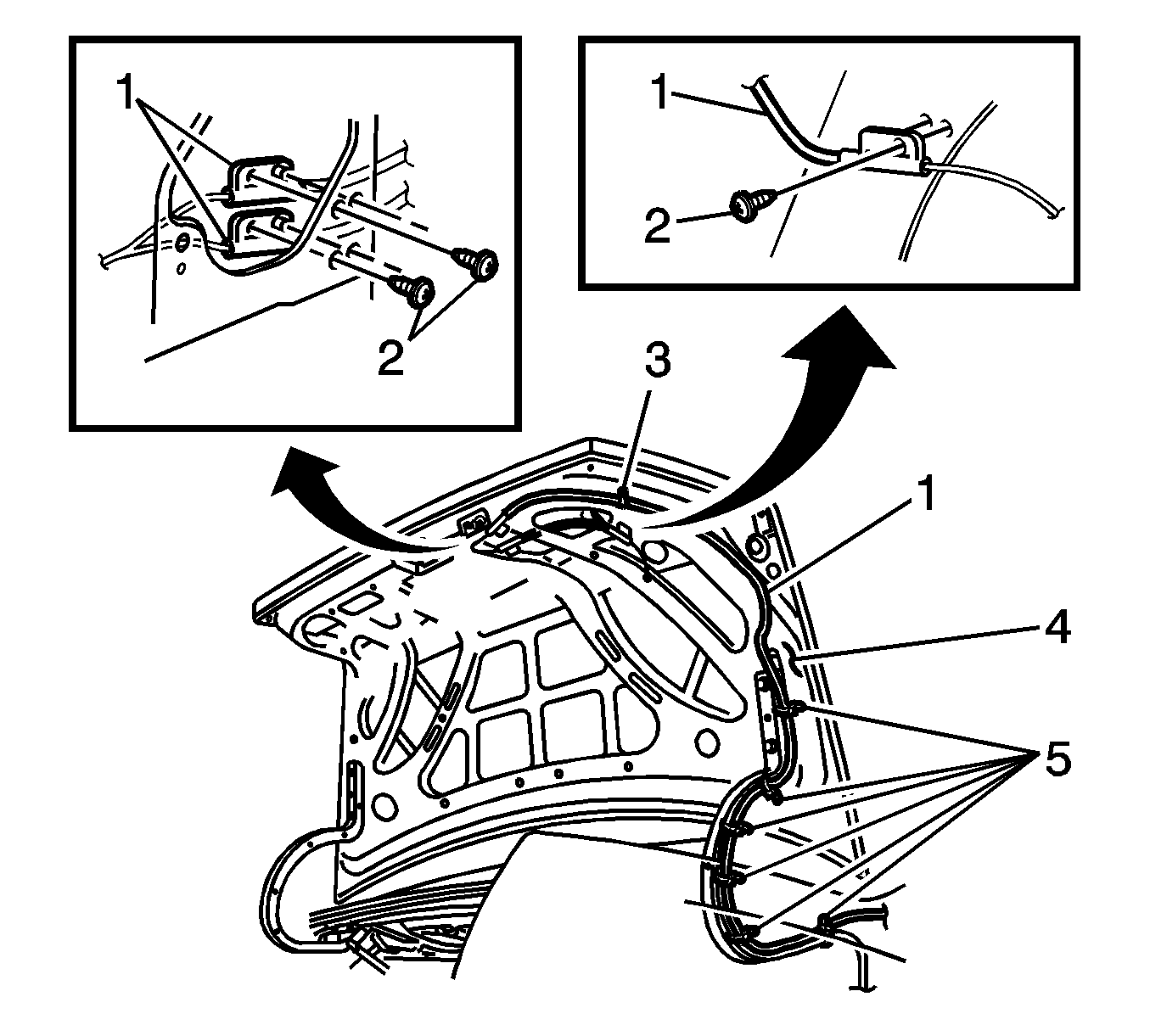 1
2
1
2
3
1
4
5