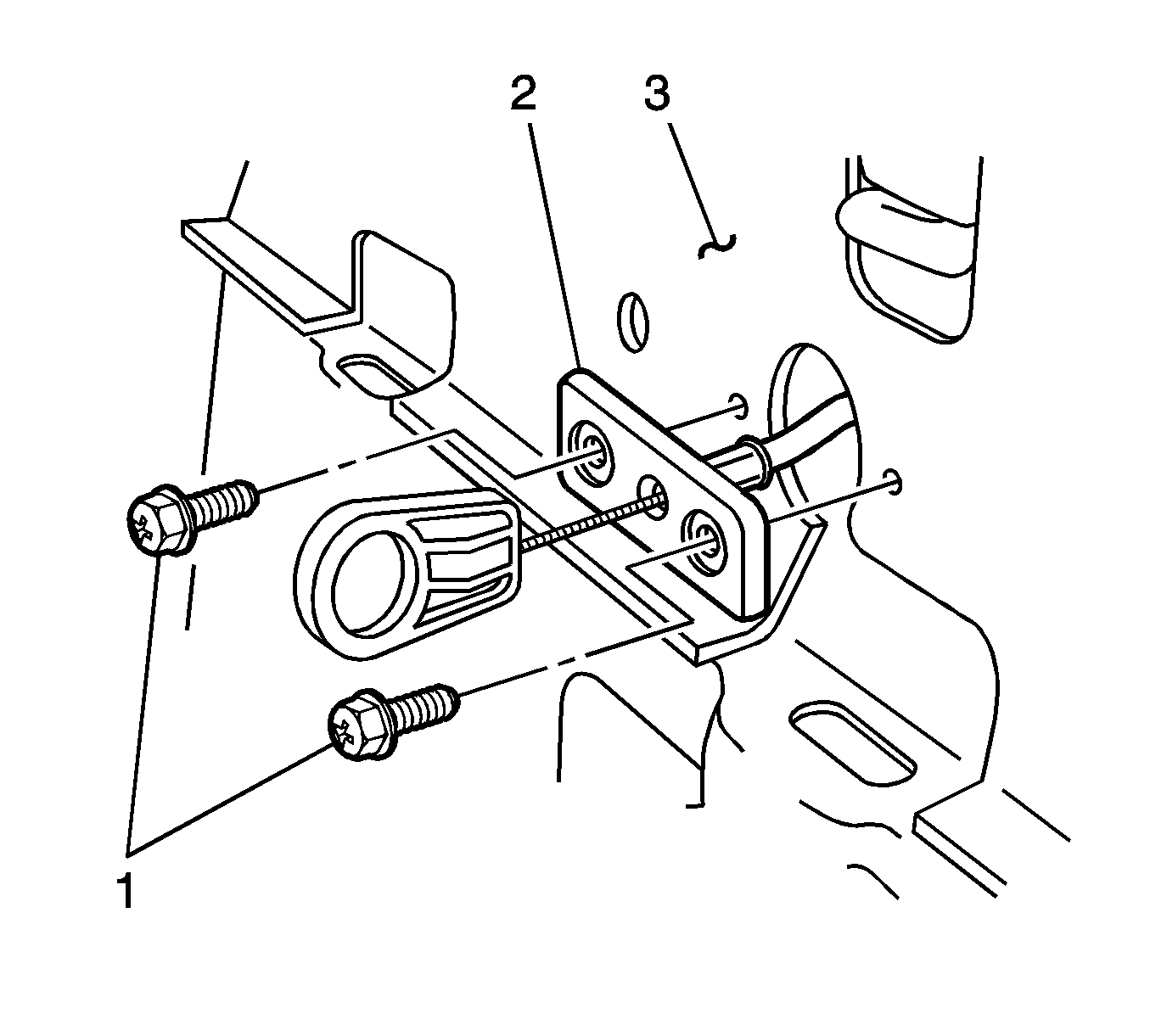 2
3
1