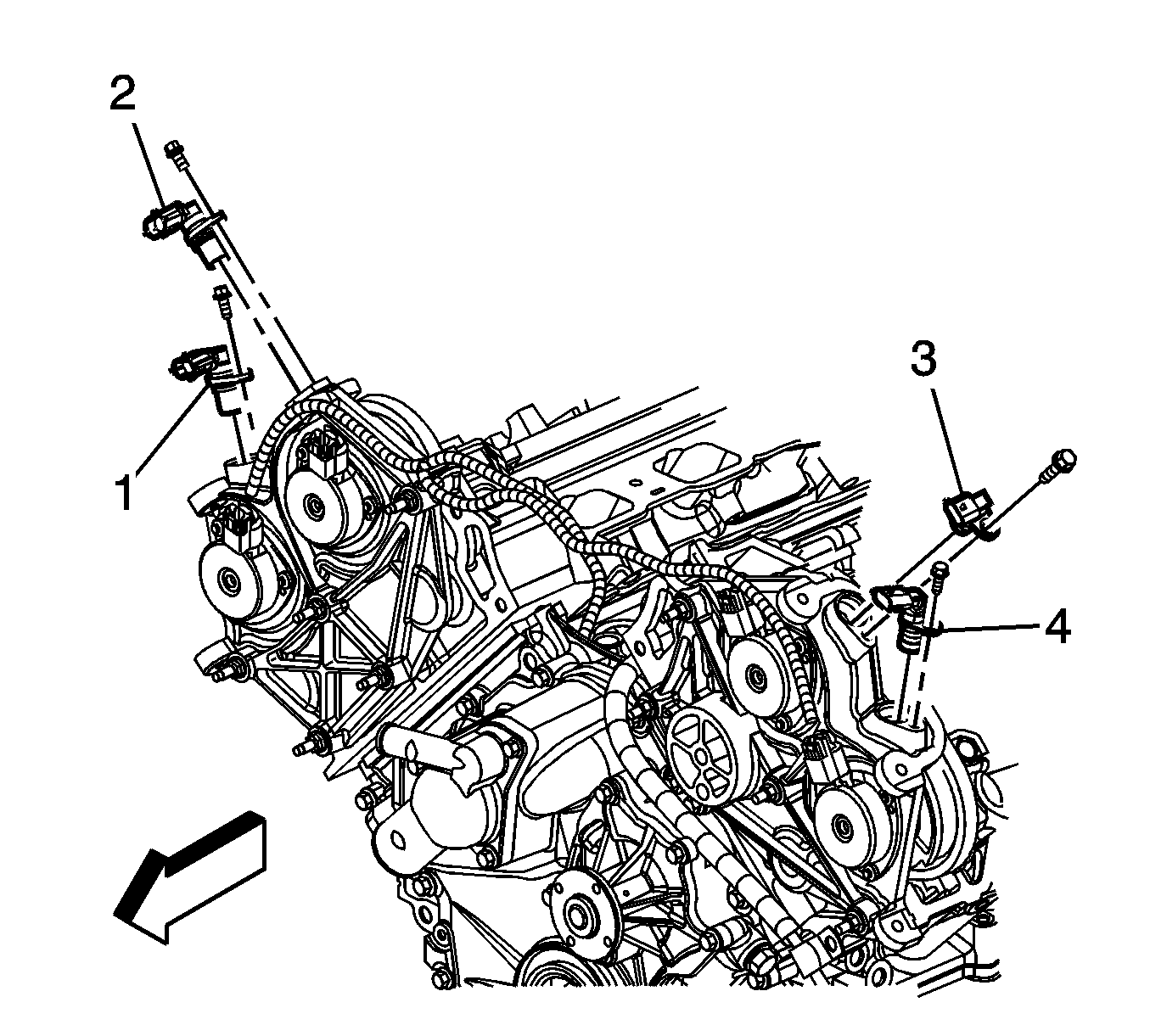 2
1
3
4