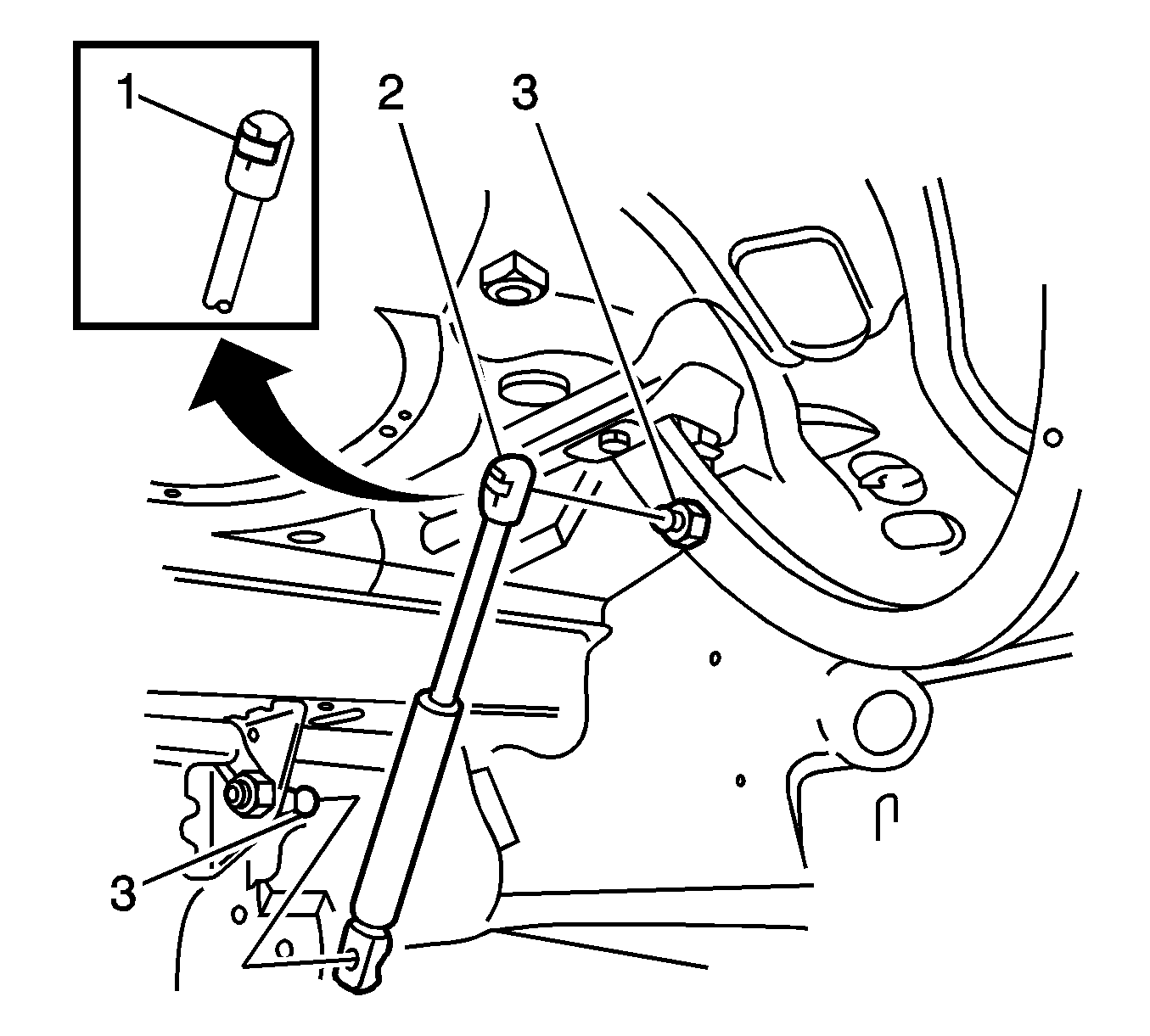 1
2
3
3