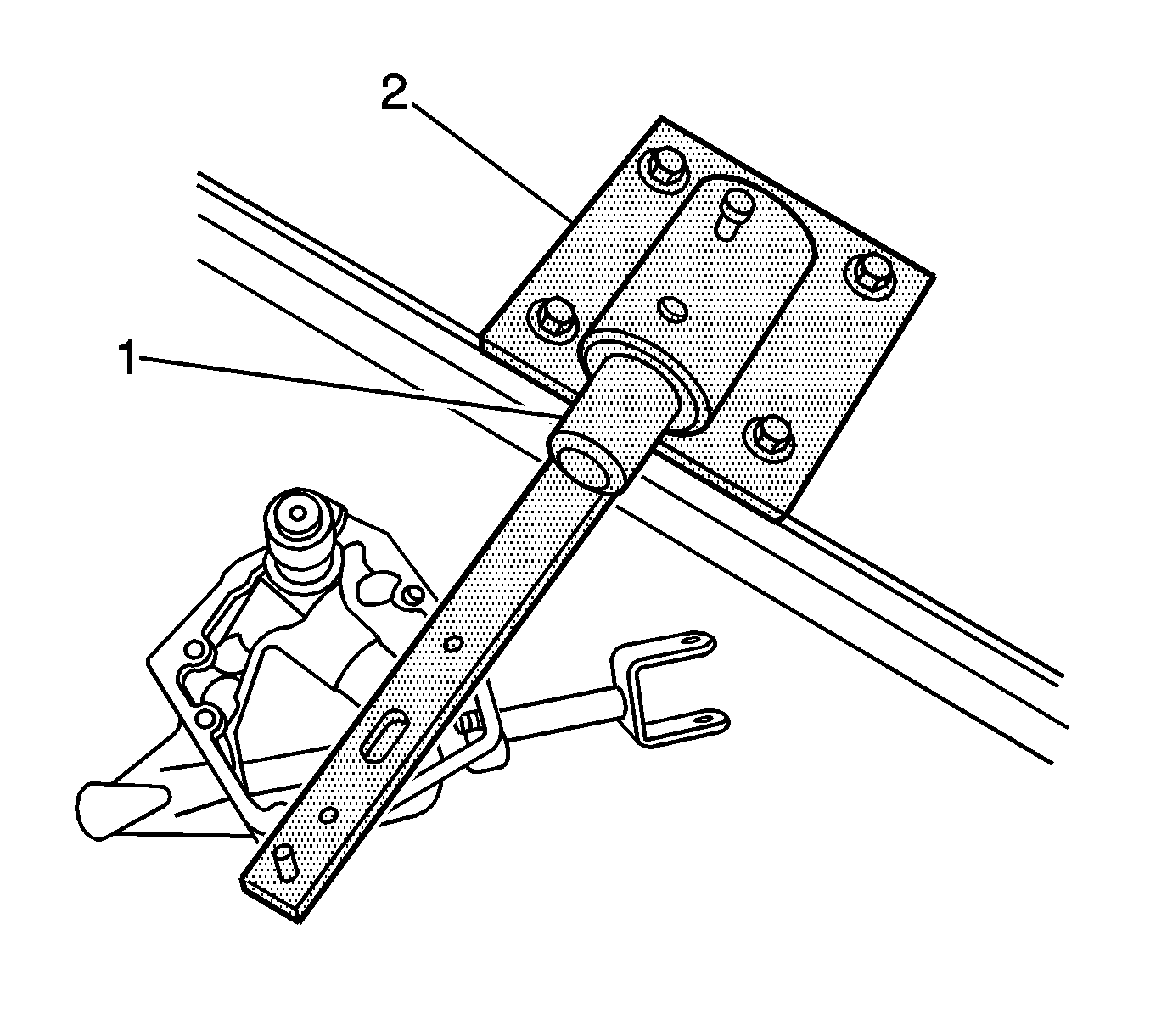 2

1