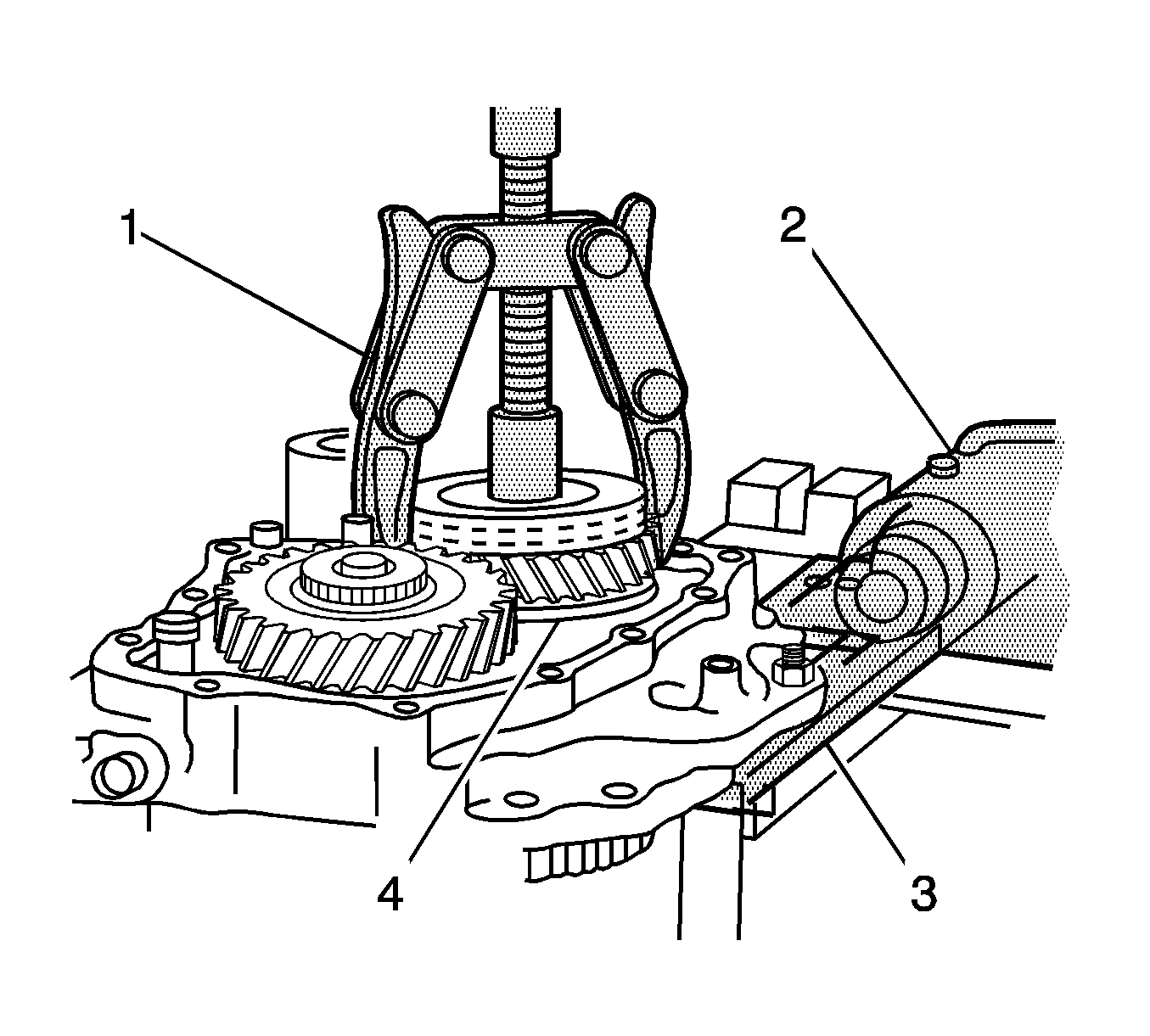 1
2
4
3