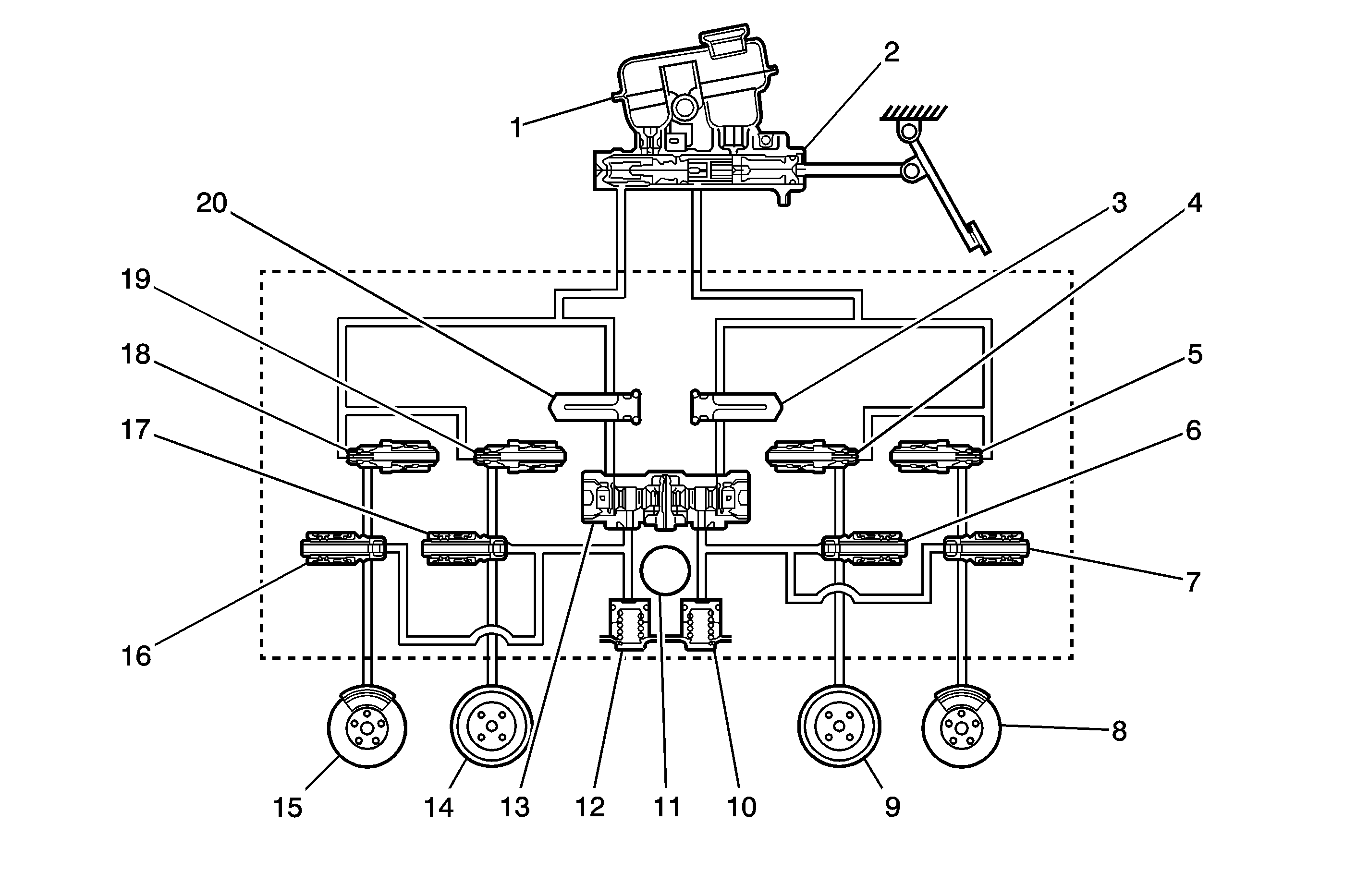 2
1
20
3
4
19
18
5
17
6
7
16
8
15
14
13
12
11
10
9