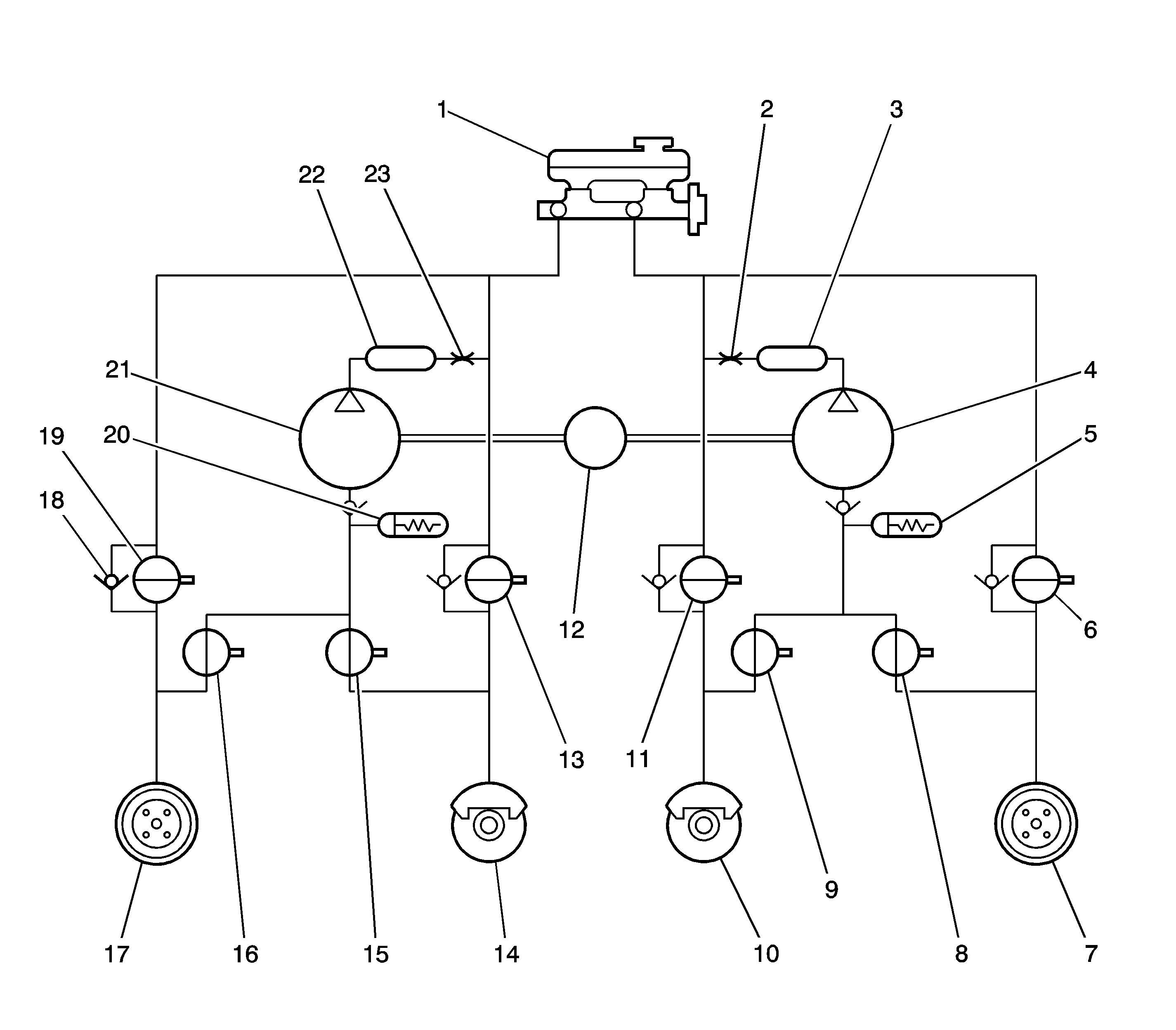 1
2
3
22
23
21
4
19
20
5
18
12
6
13
11
9
17
16
15
14
10
8
7