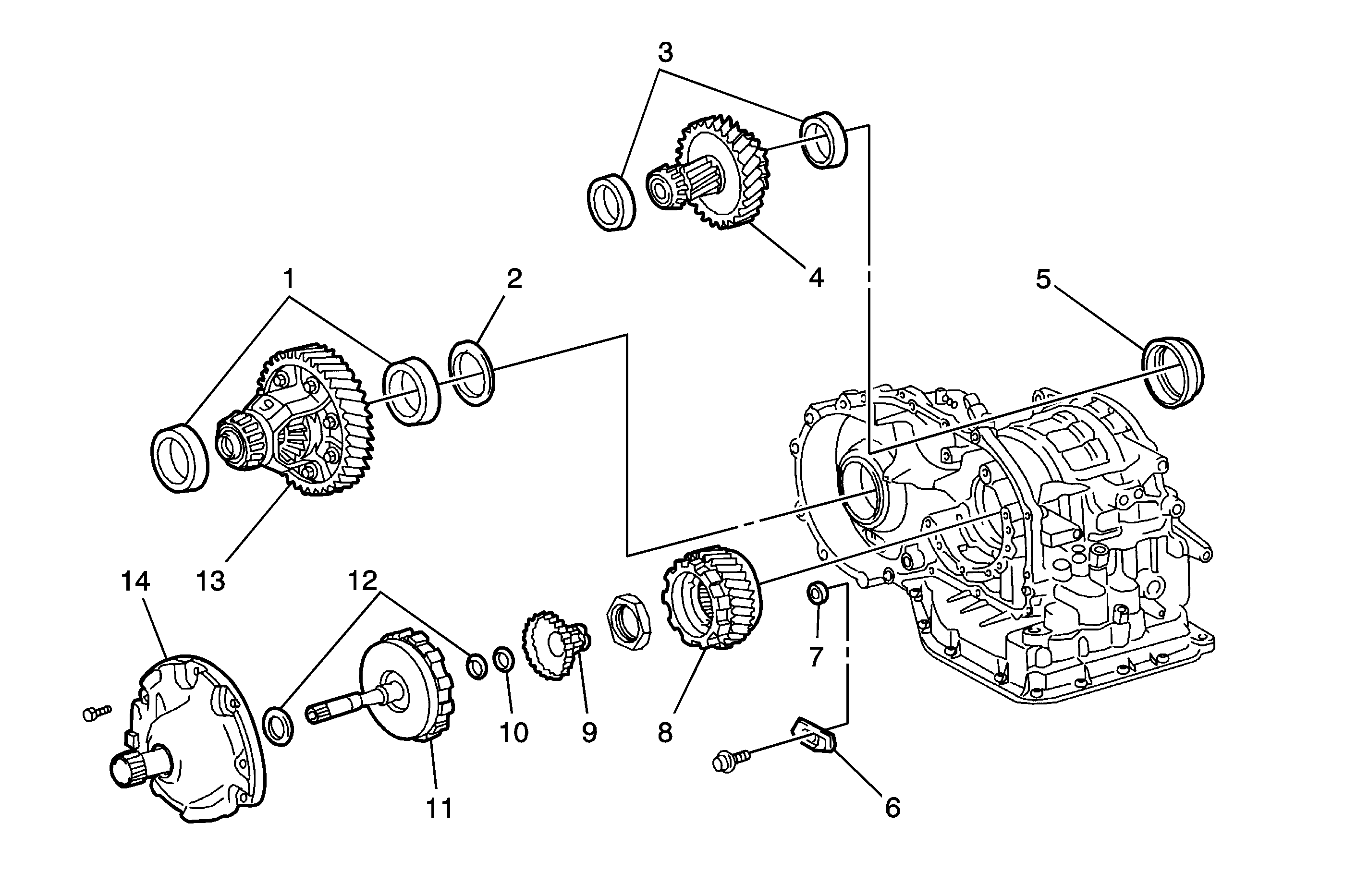 3
4
1
2
5
13
14
12
7
10
9
8
11
6