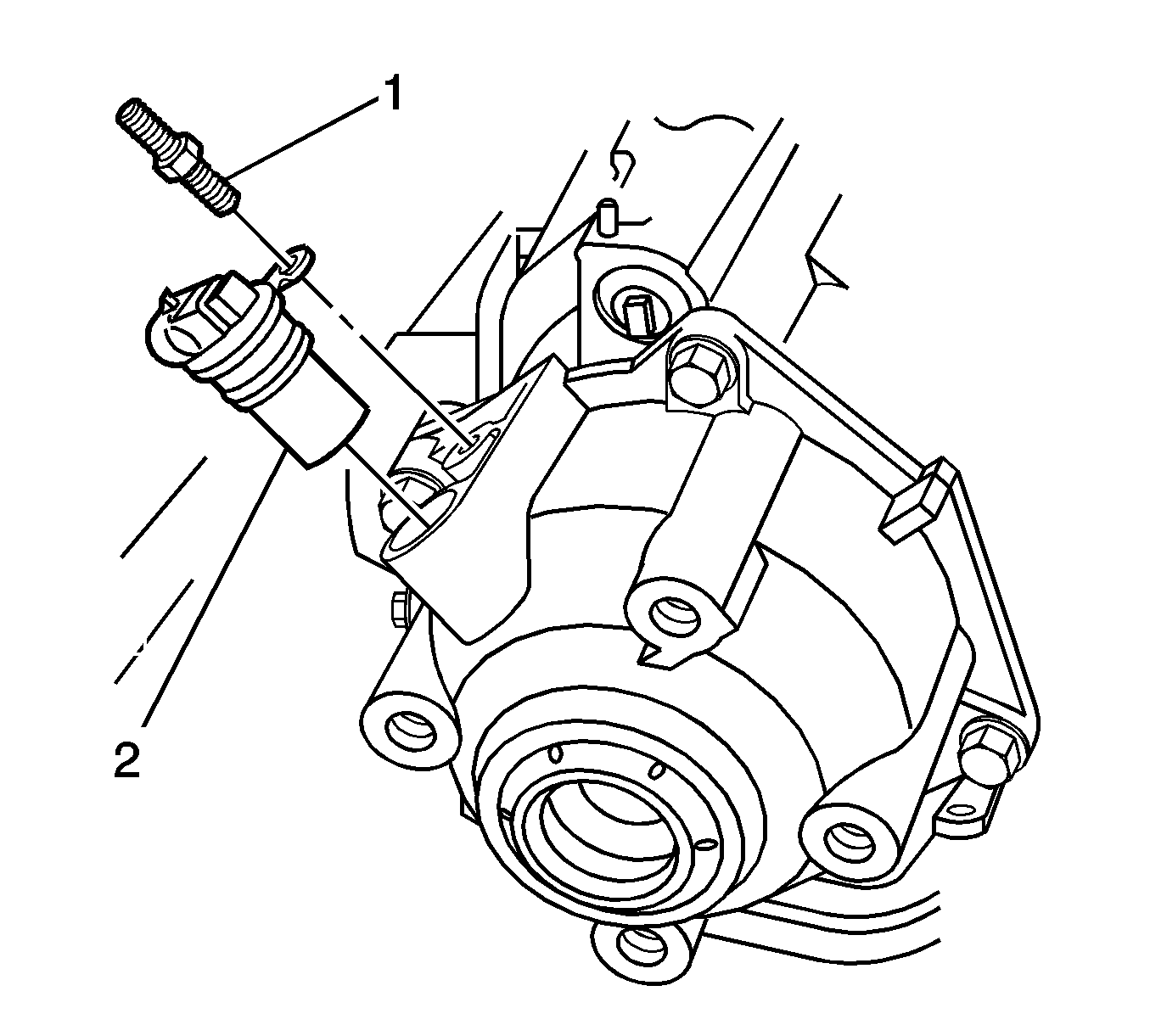 1

2