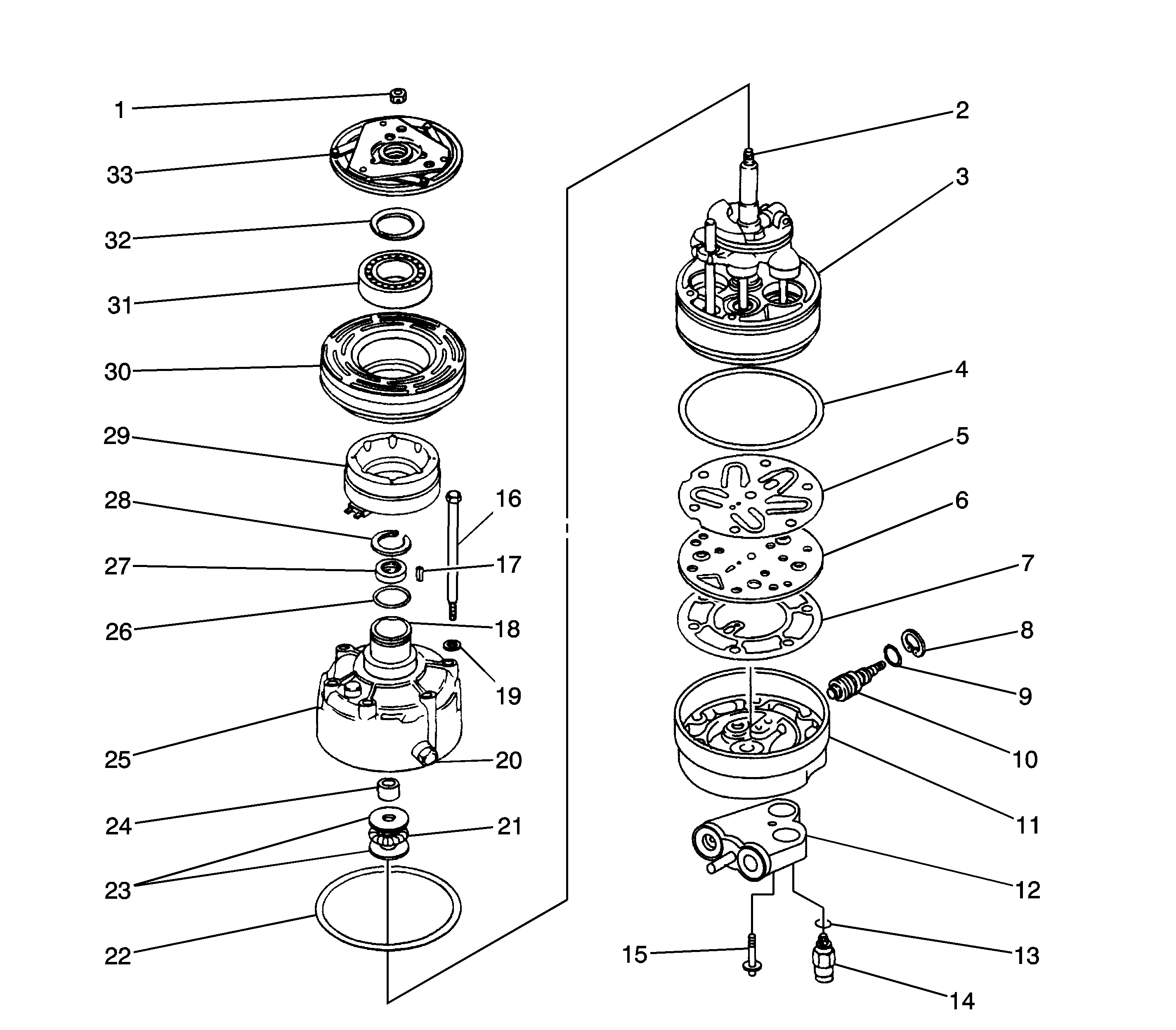 1
33
32
31
30
29
28
27
26
25
24
23
22
16
17
18
19
20
21
2
3
4
5
6
7
8
9
10
11
12
13
14
15