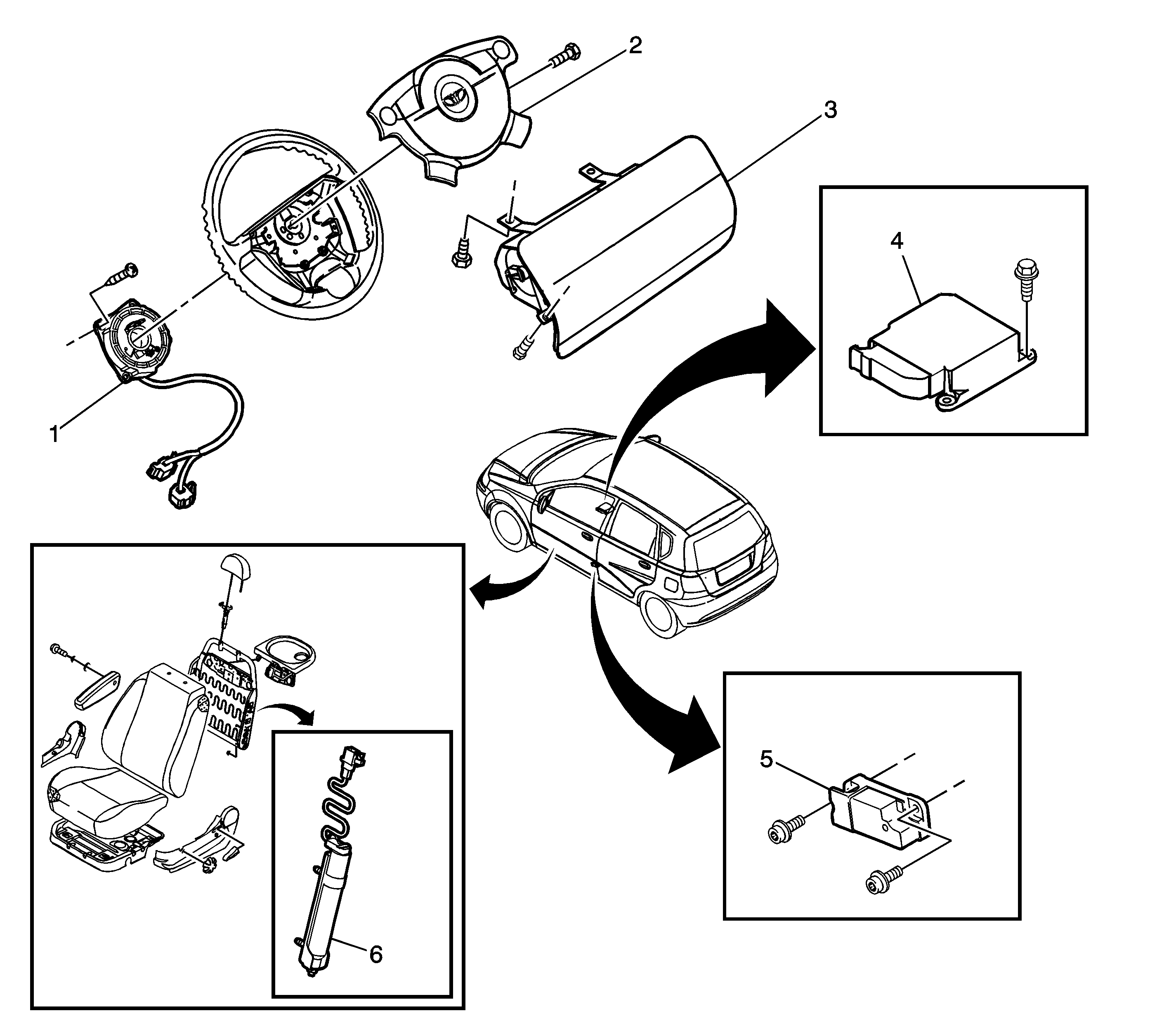 2
3
4
1
5
6