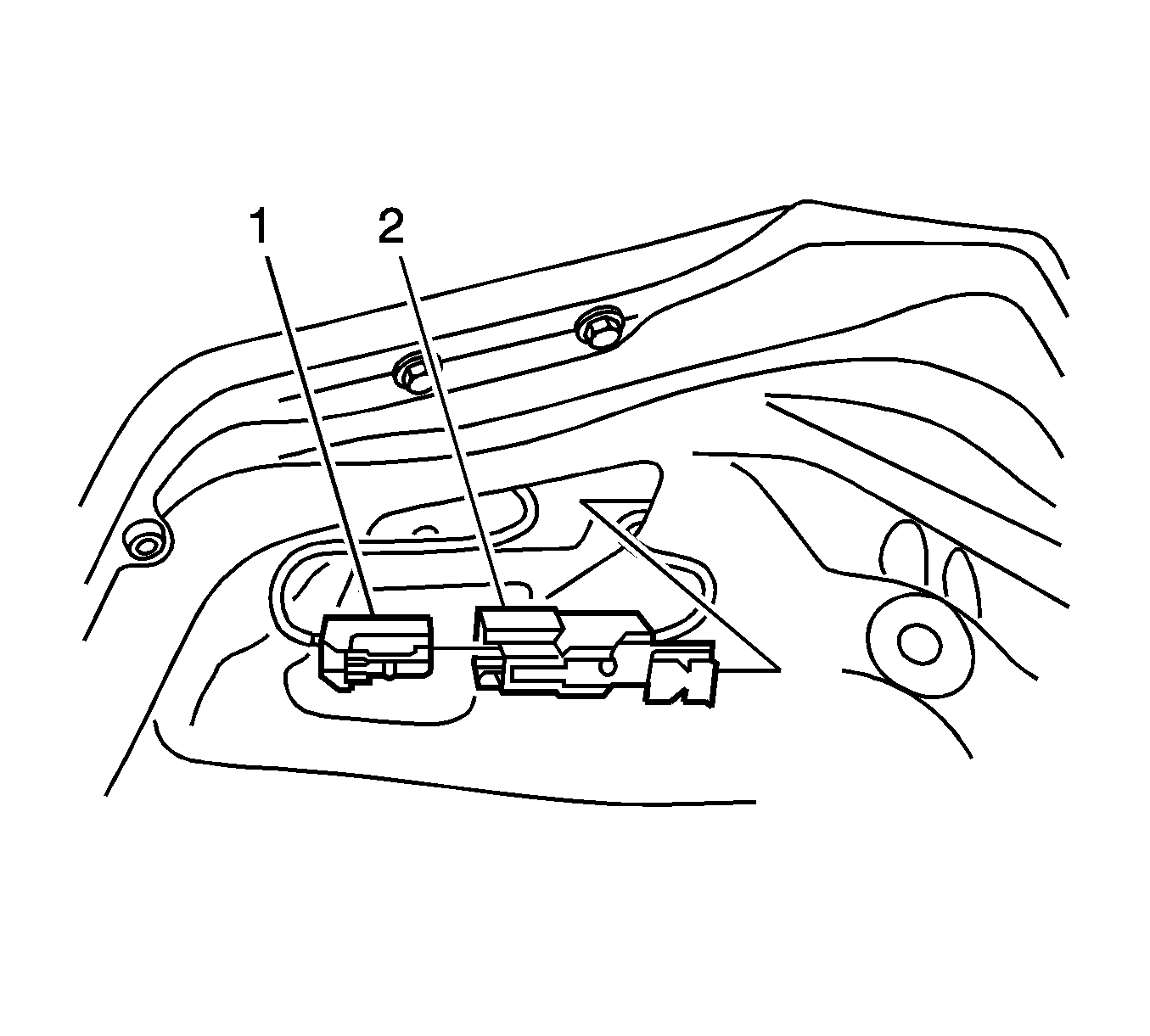 1
2