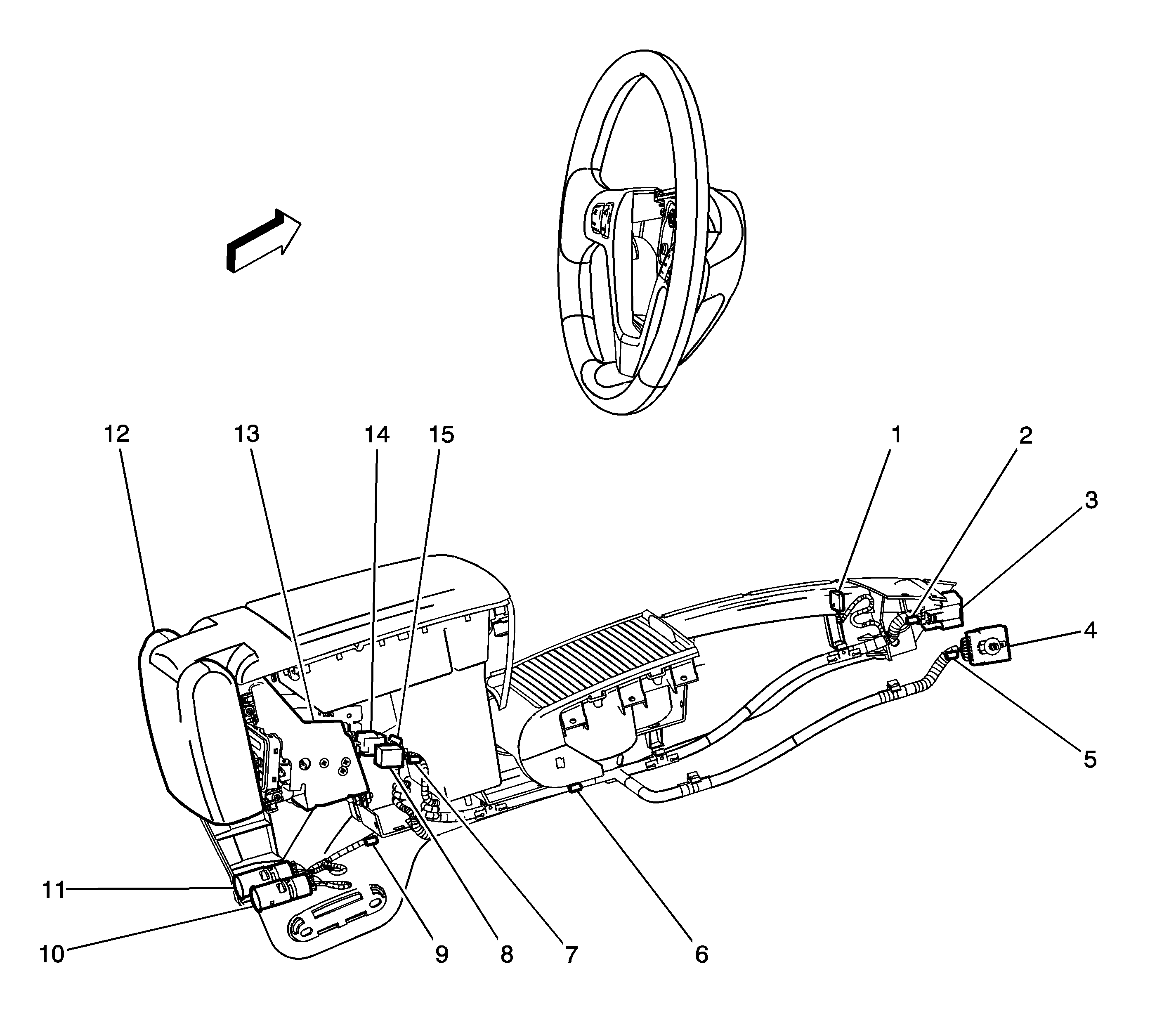 12
13
14
15
1
2
3
4
5
11
10
9
8
7
6