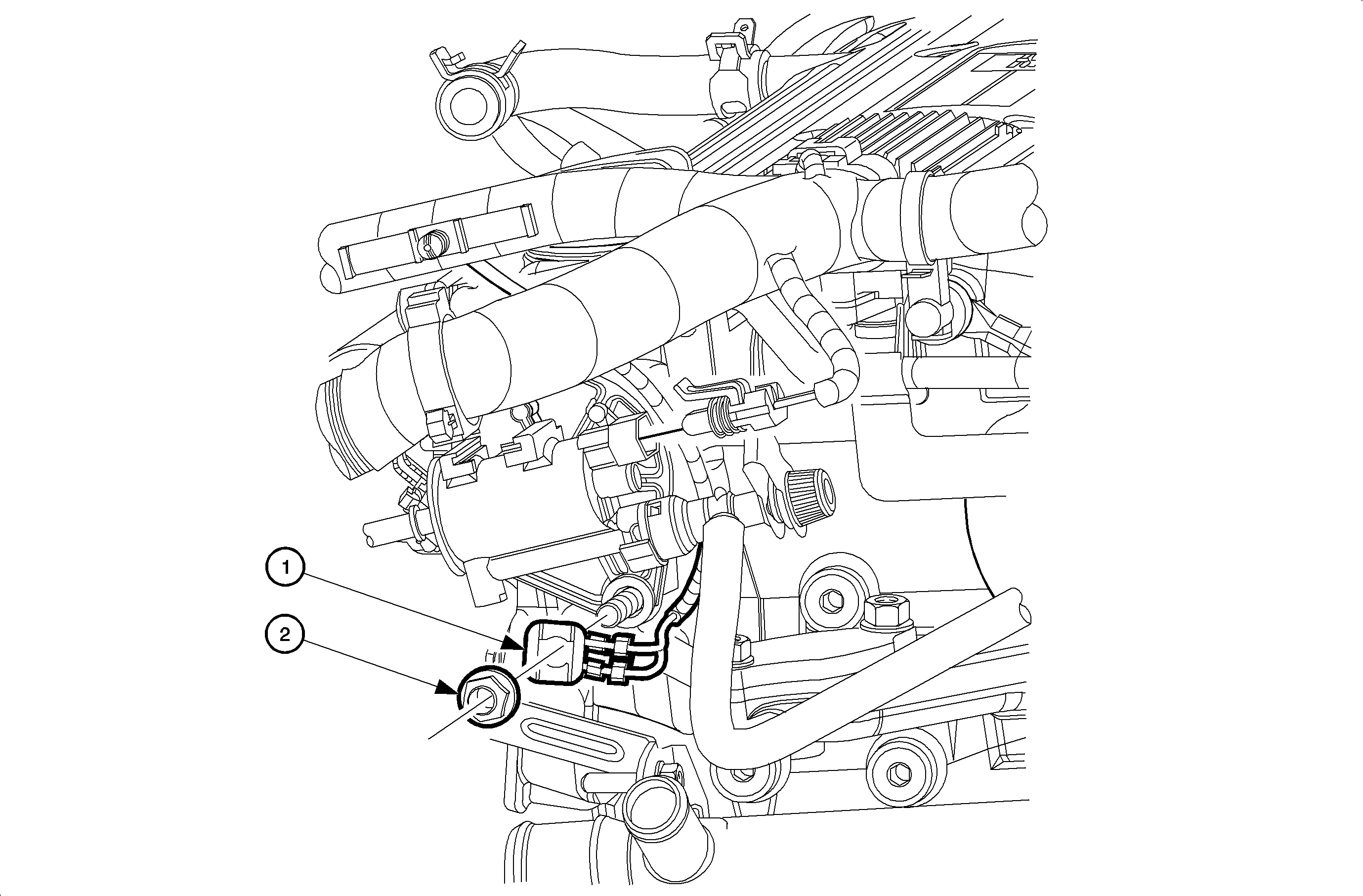 1

2