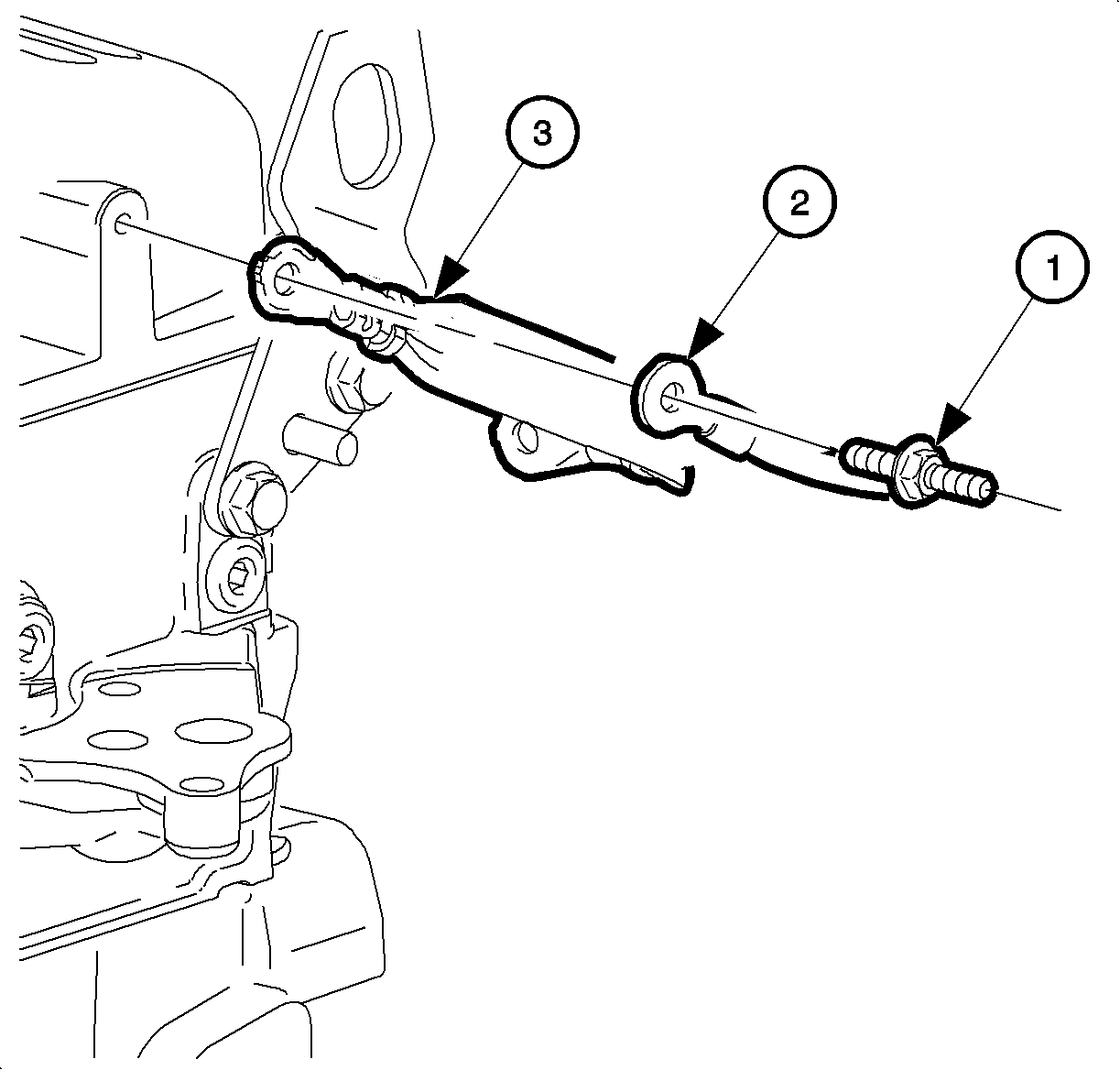 3
2
1