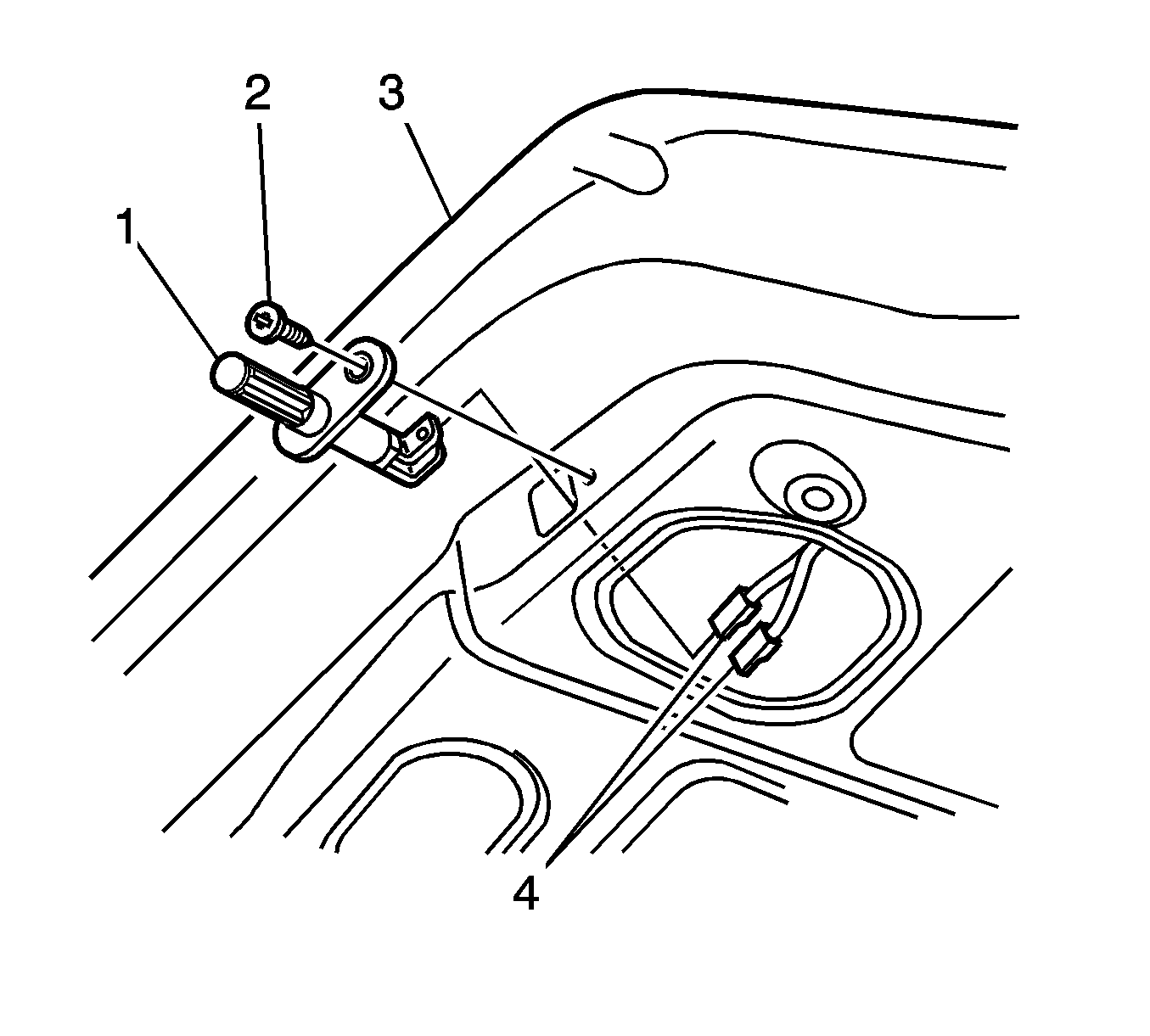 2
3
1
4