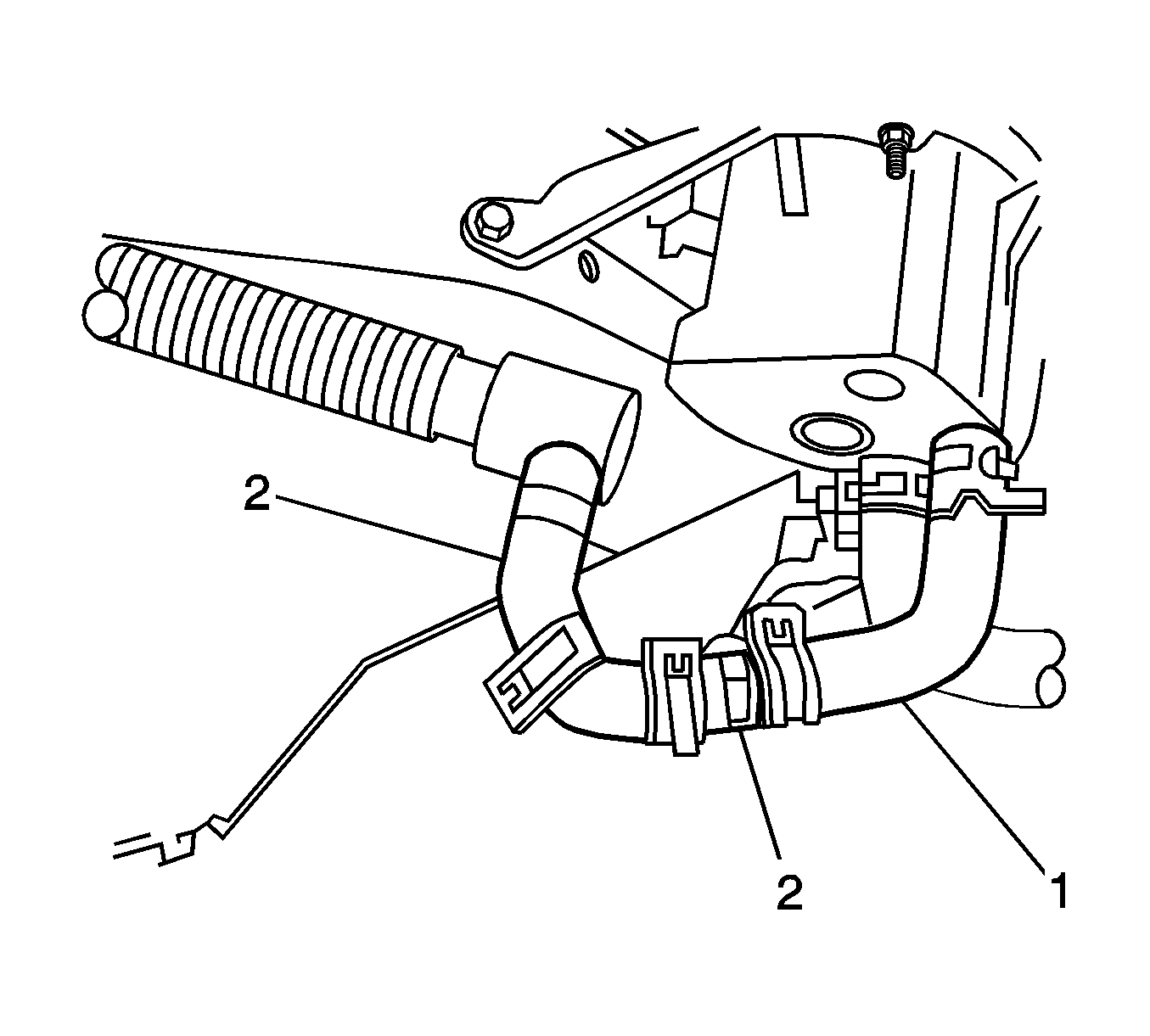 2
2
1