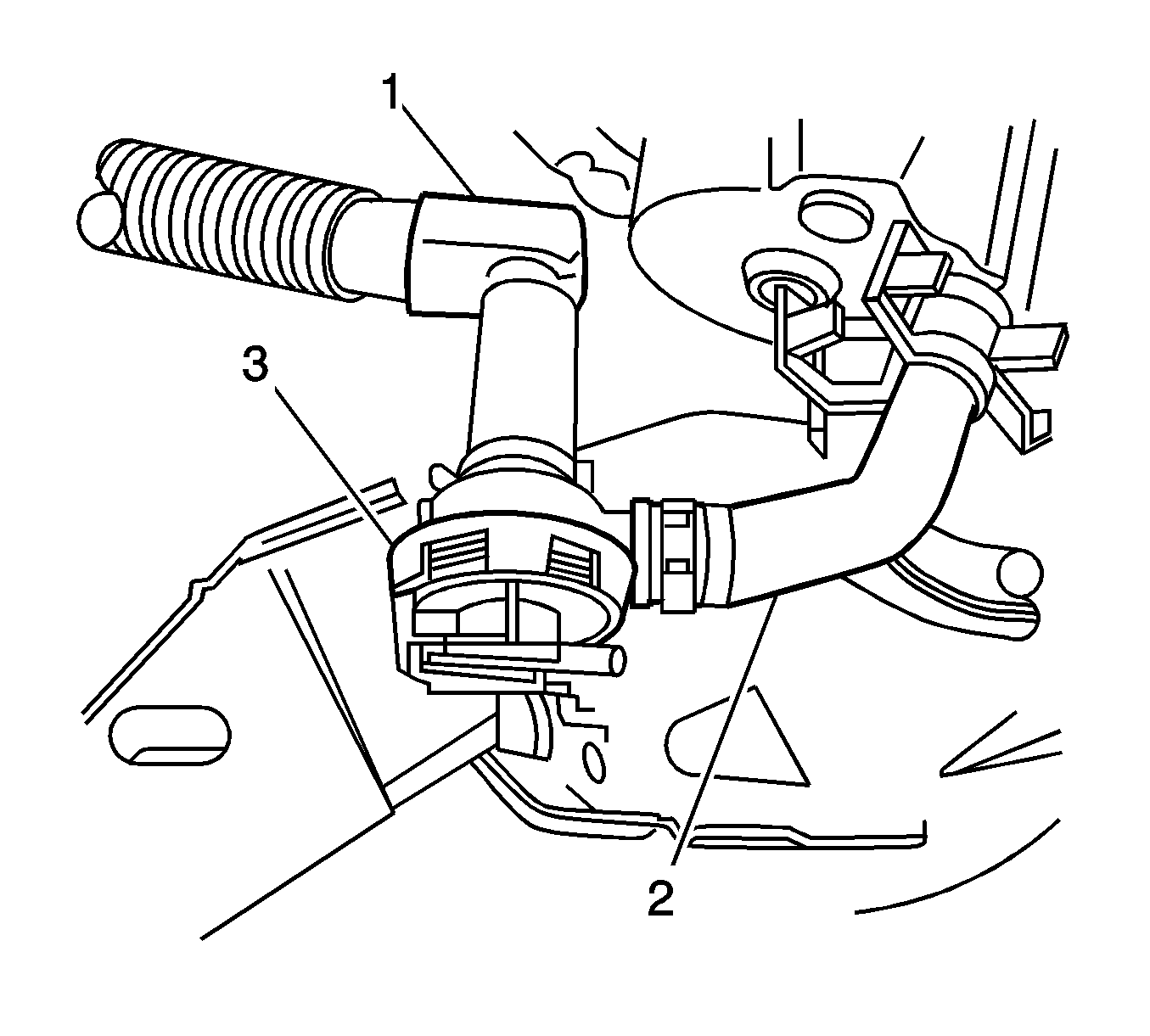 1
3
2