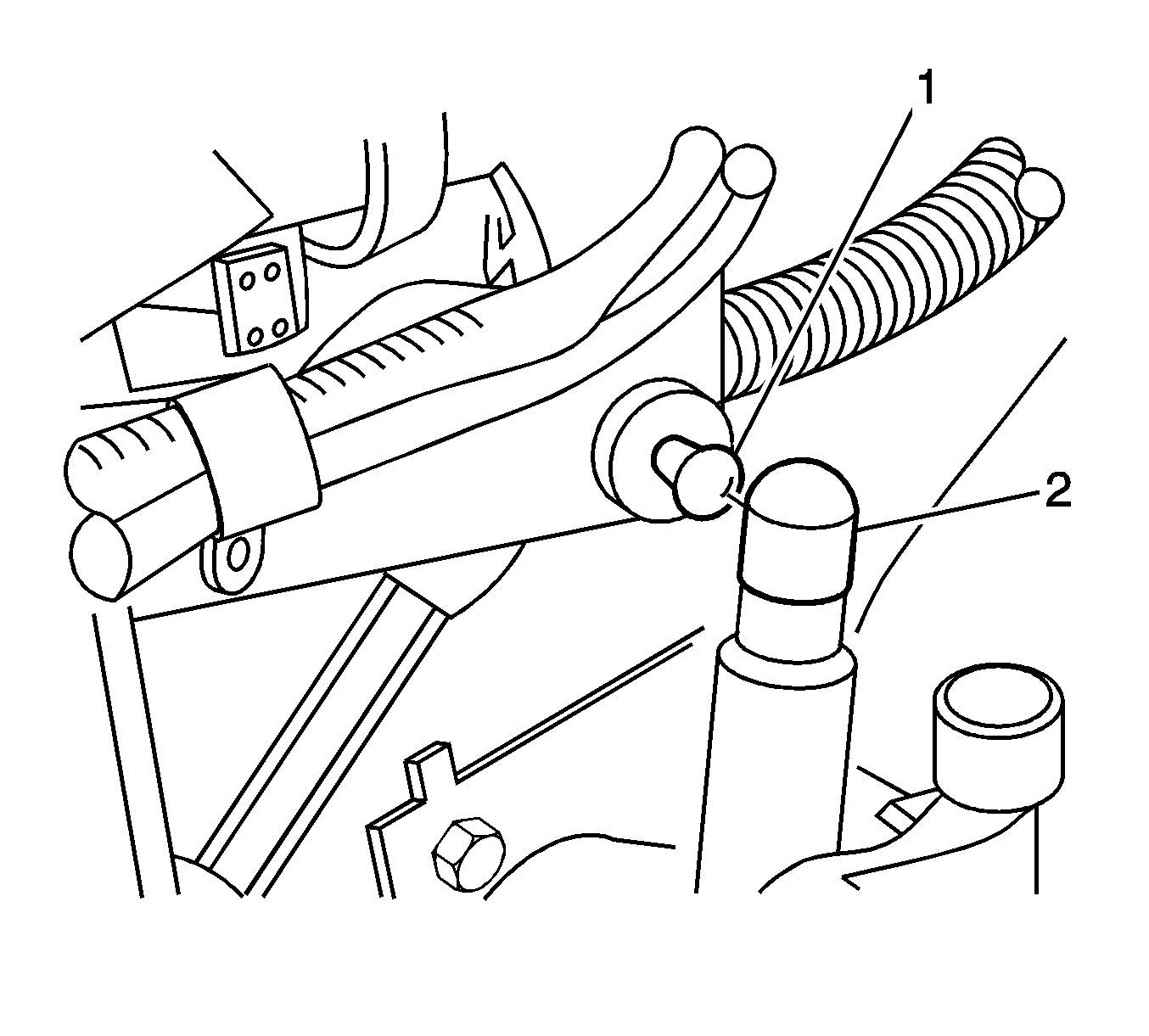 1
2