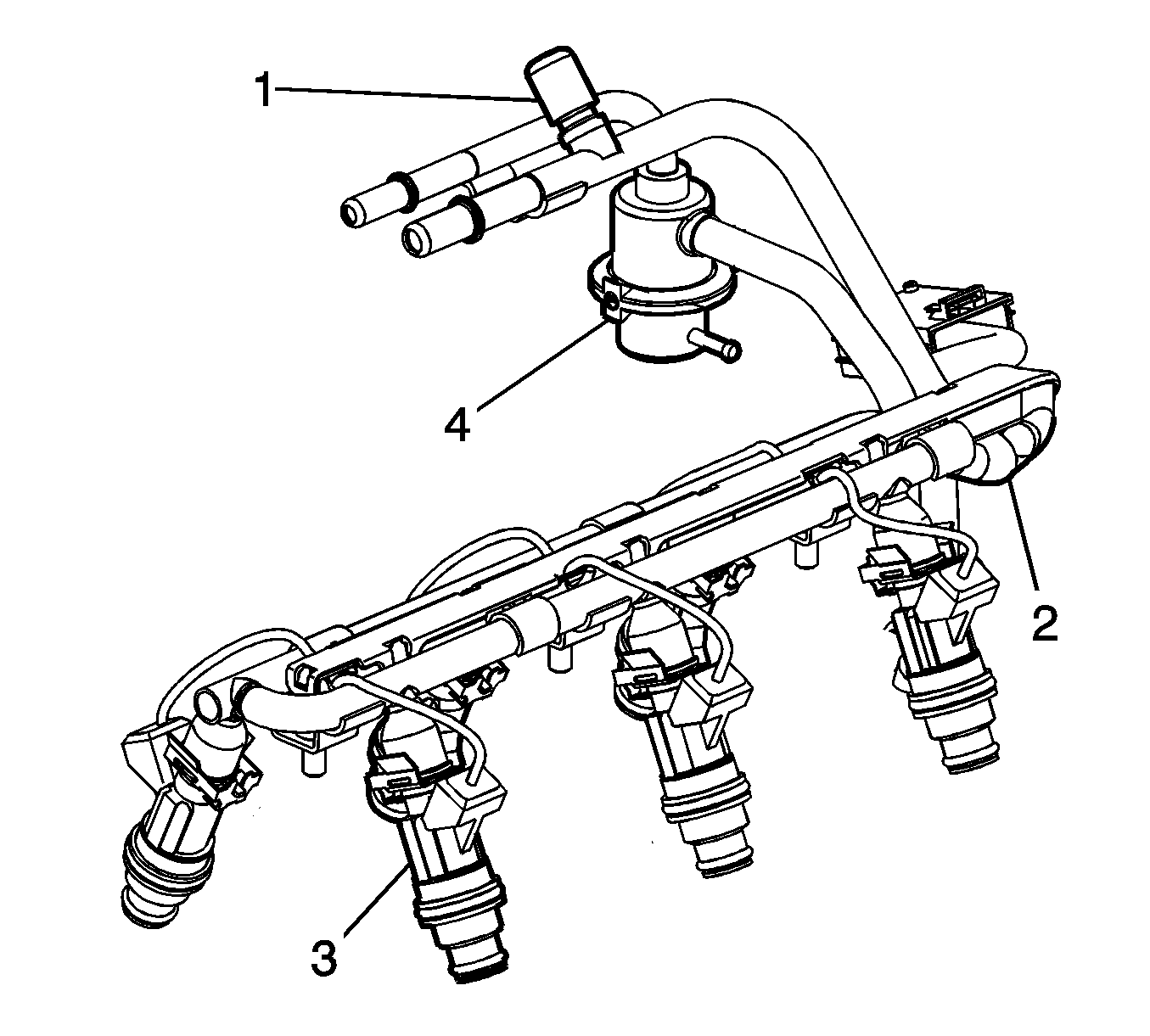 1
4
2
3