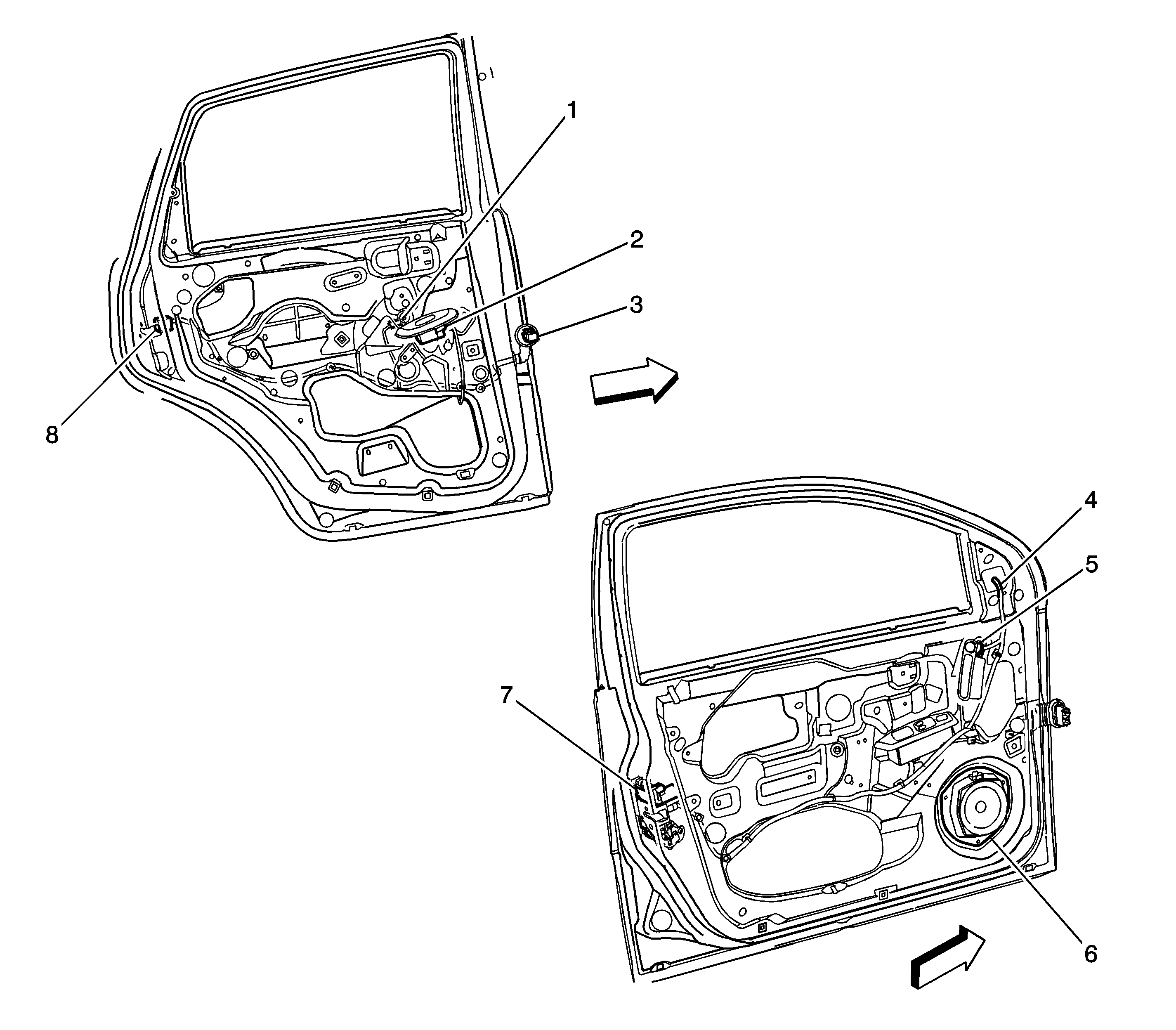 1
2
3
8
4
5
7
6