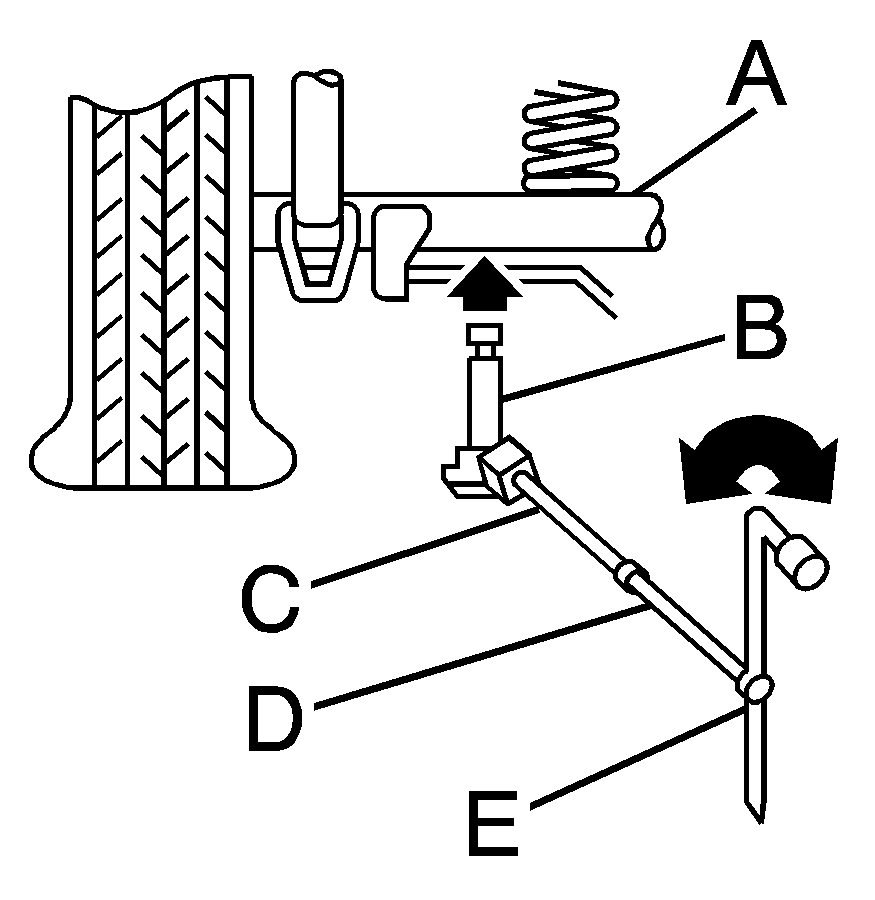 A
B
C
D
E