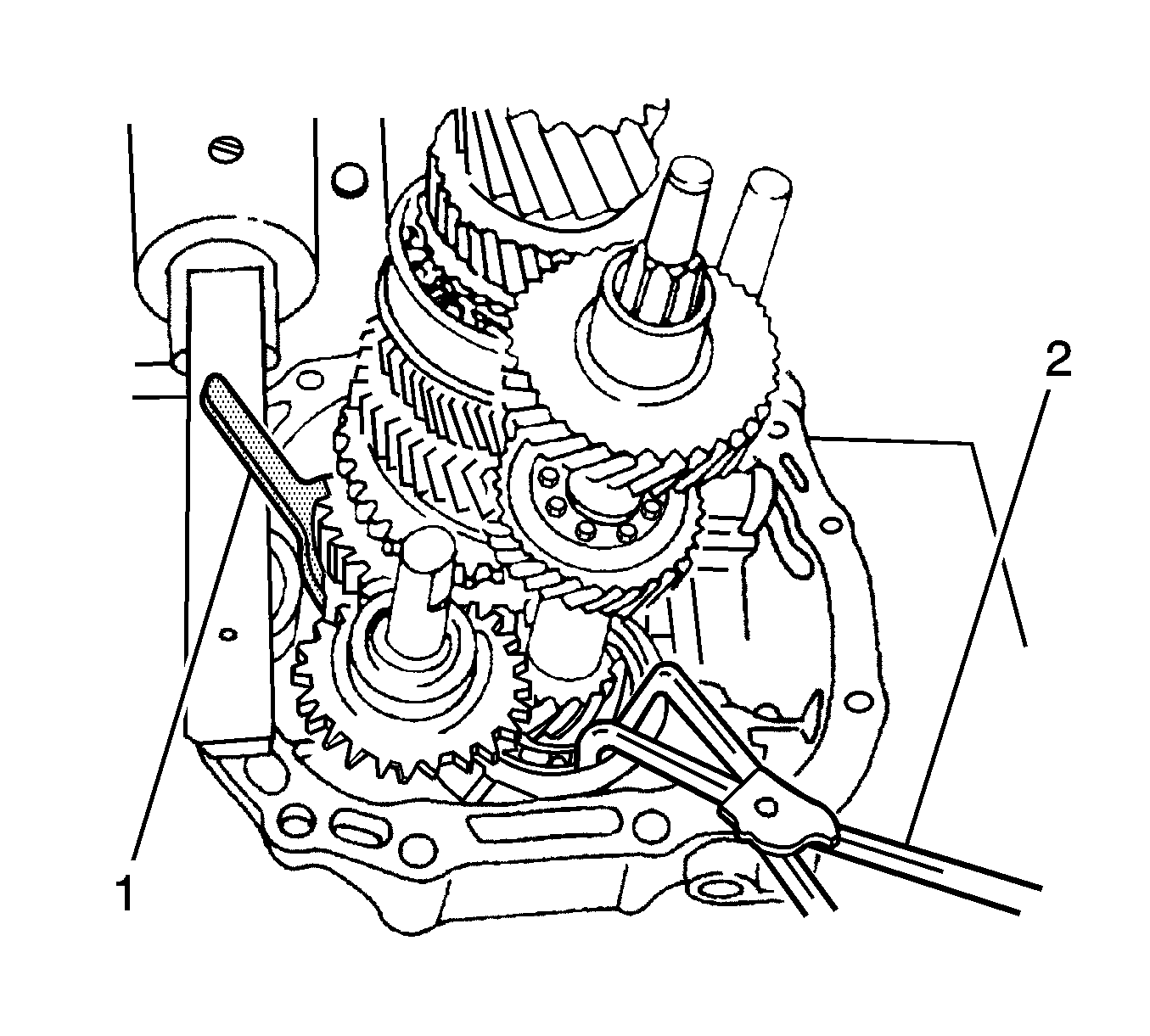 2

1