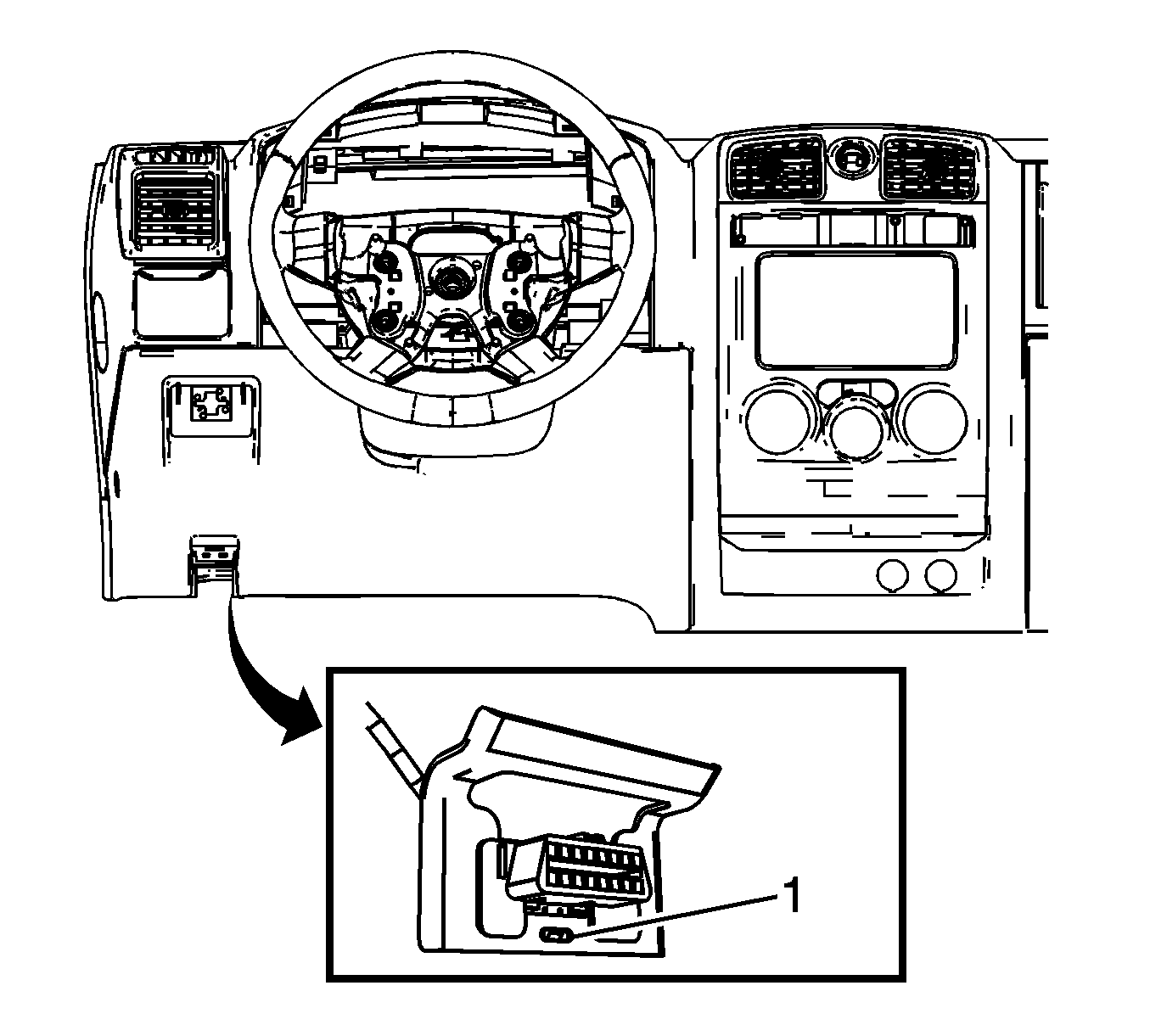 1