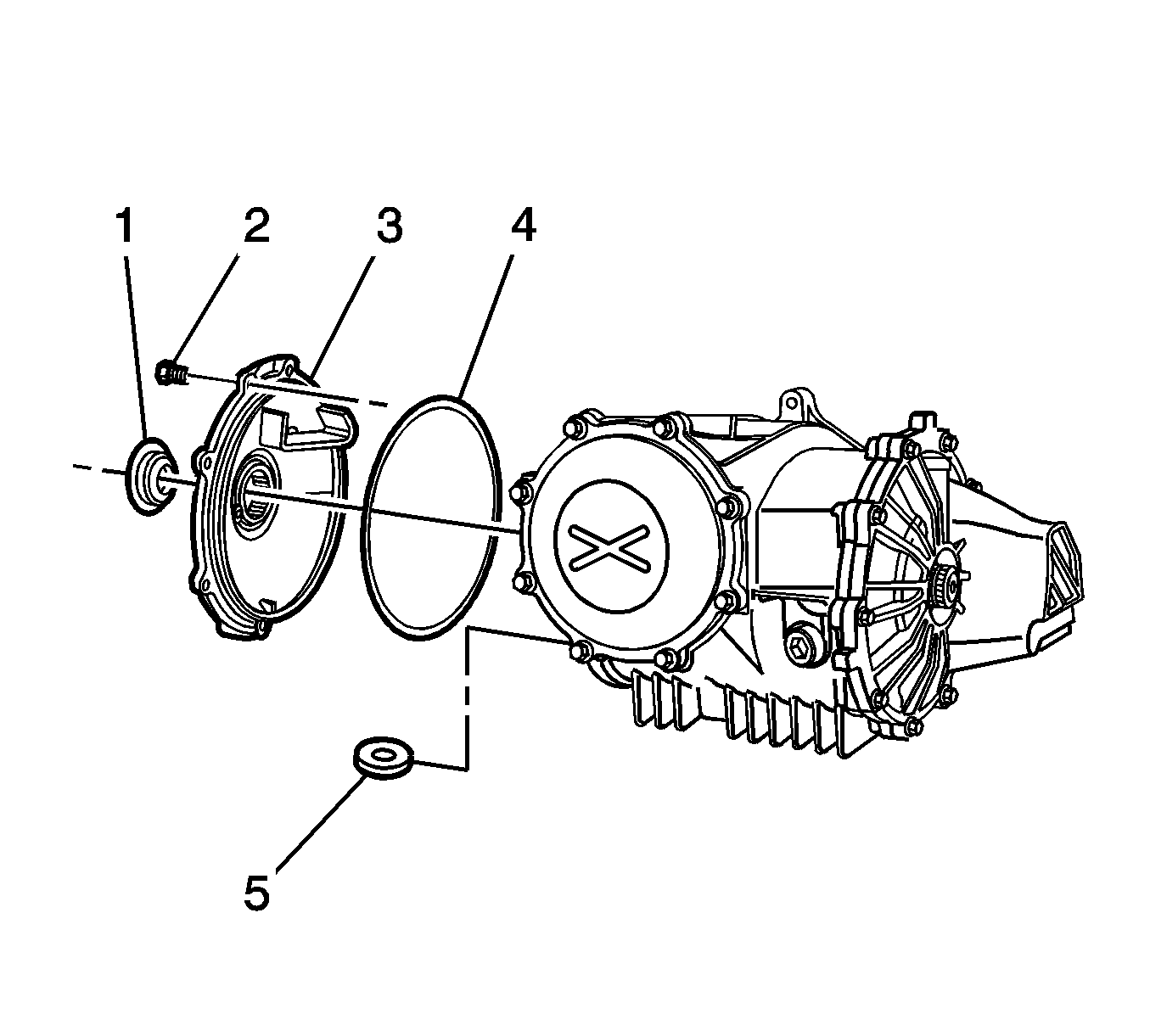 1
2
3
4
5