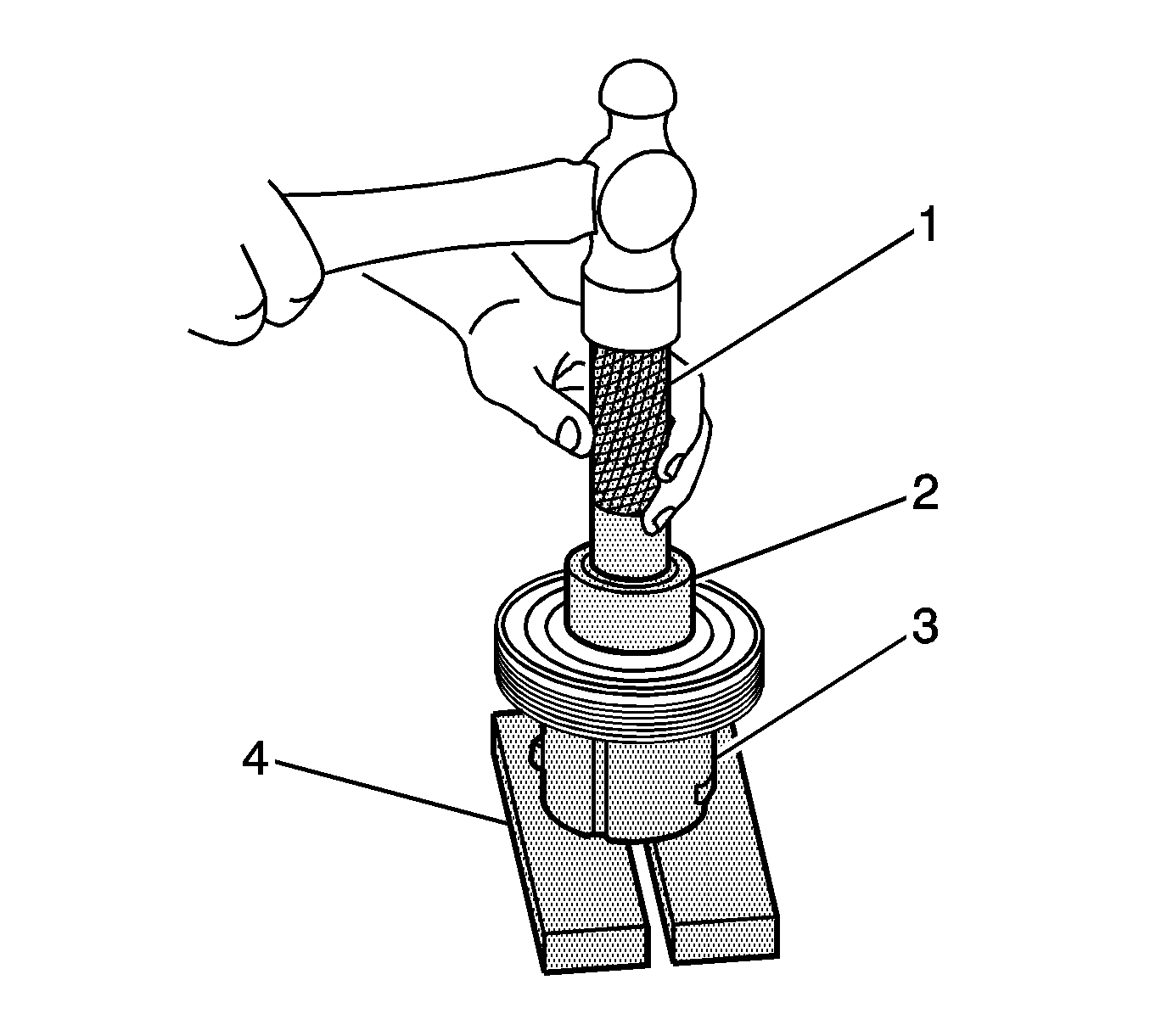 1
2
3
4